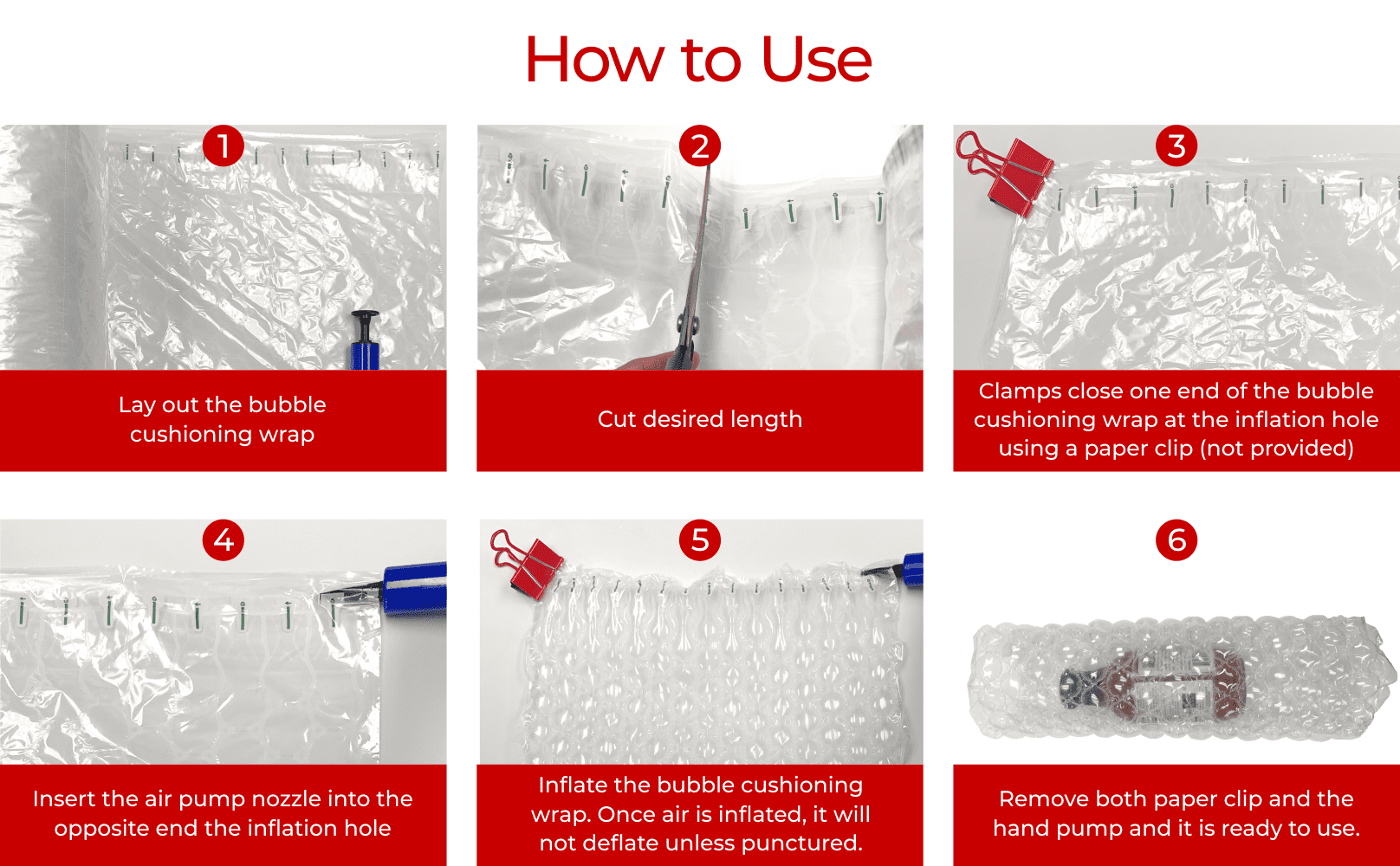 How to Use

1

Lay out the bubble cushioning wrap

2

Cut desired length

3

Clamps close one end of the bubble cushioning wrap at the inflation hole using a paper clip (not provided)

4

Insert the air pump nozzle into the opposite end the inflation hole

5

Inflate the bubble cushioning wrap. Once air is inflated, it will not deflate unless punctured.

6

Remove both paper clip and the hand pump and it is ready to use.