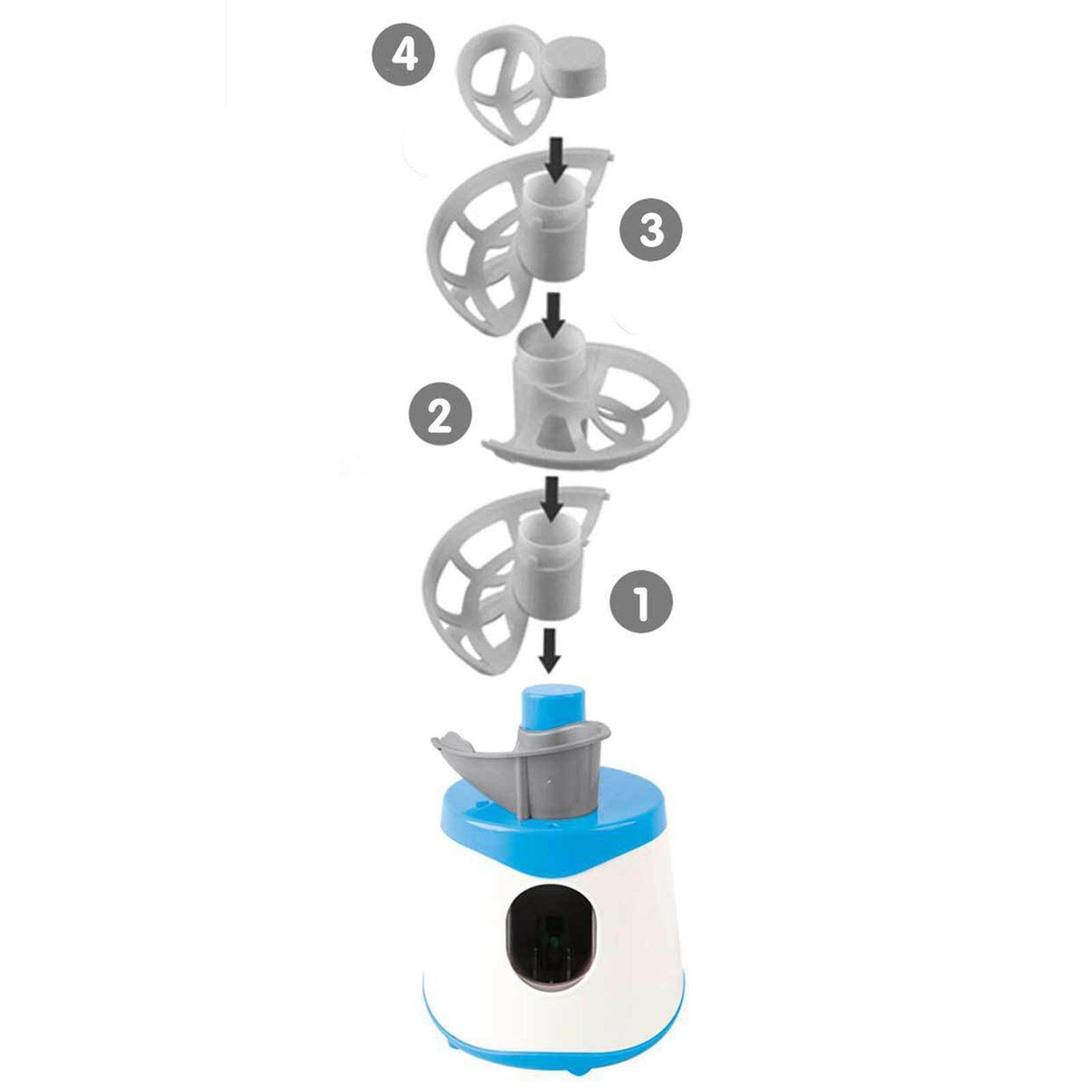 4
3
2
1