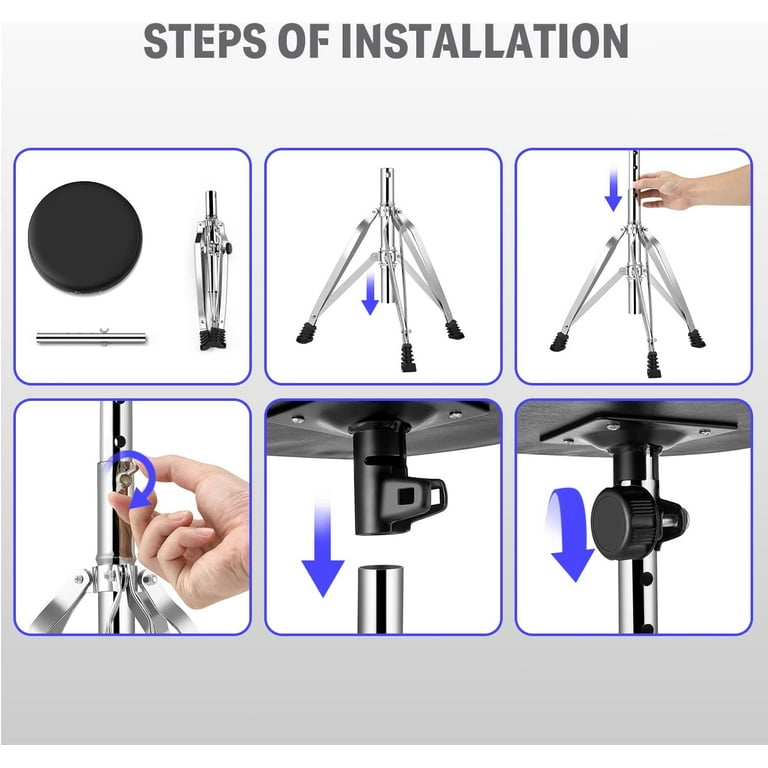 STEPS OF INSTALLATION