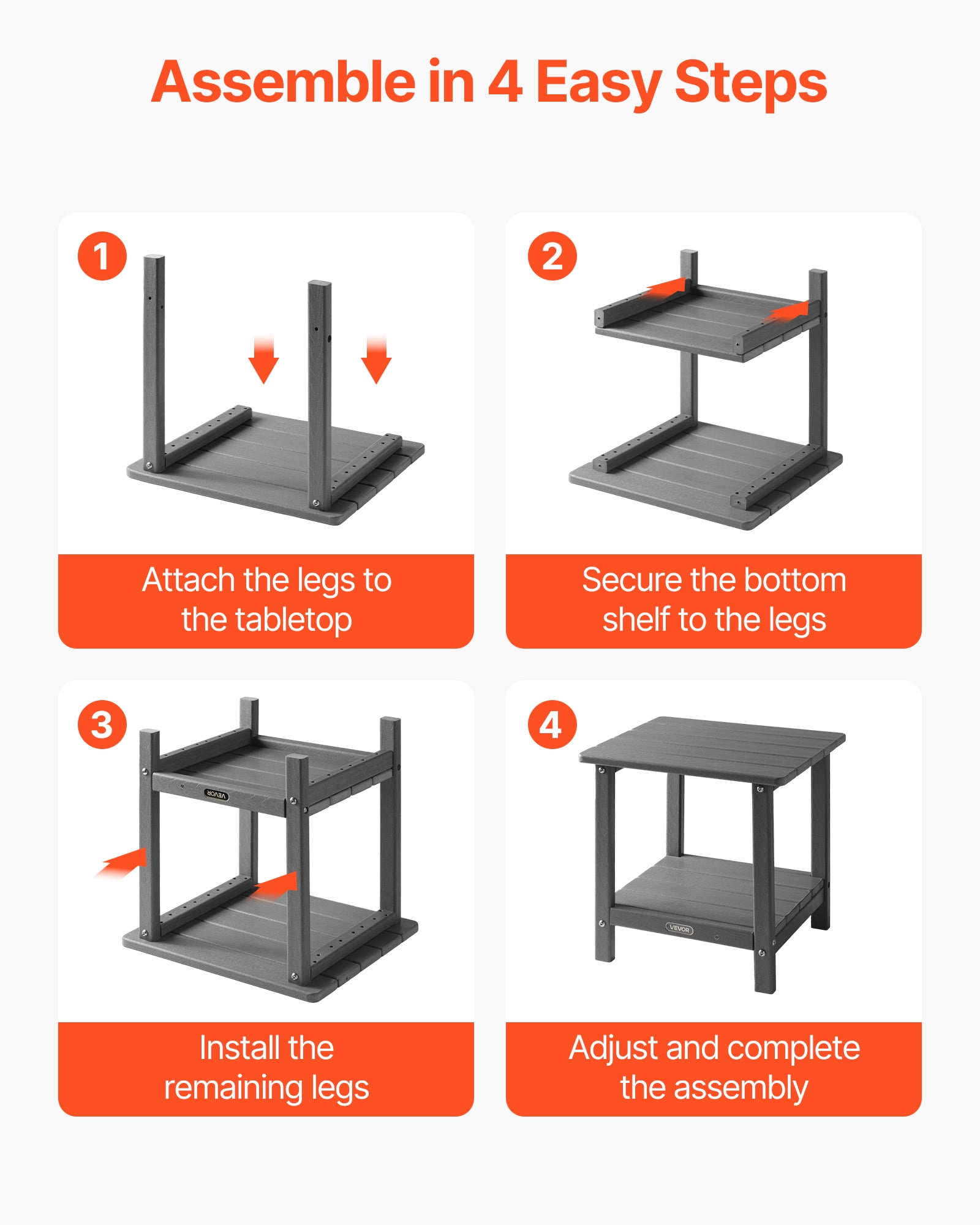 Assemble in 4 Easy Steps

1

Attach the legs to the tabletop

2

Secure the bottom shelf to the legs

3

VEVOR

Install the remaining legs

4

VEVOR

Adjust and complete the assembly