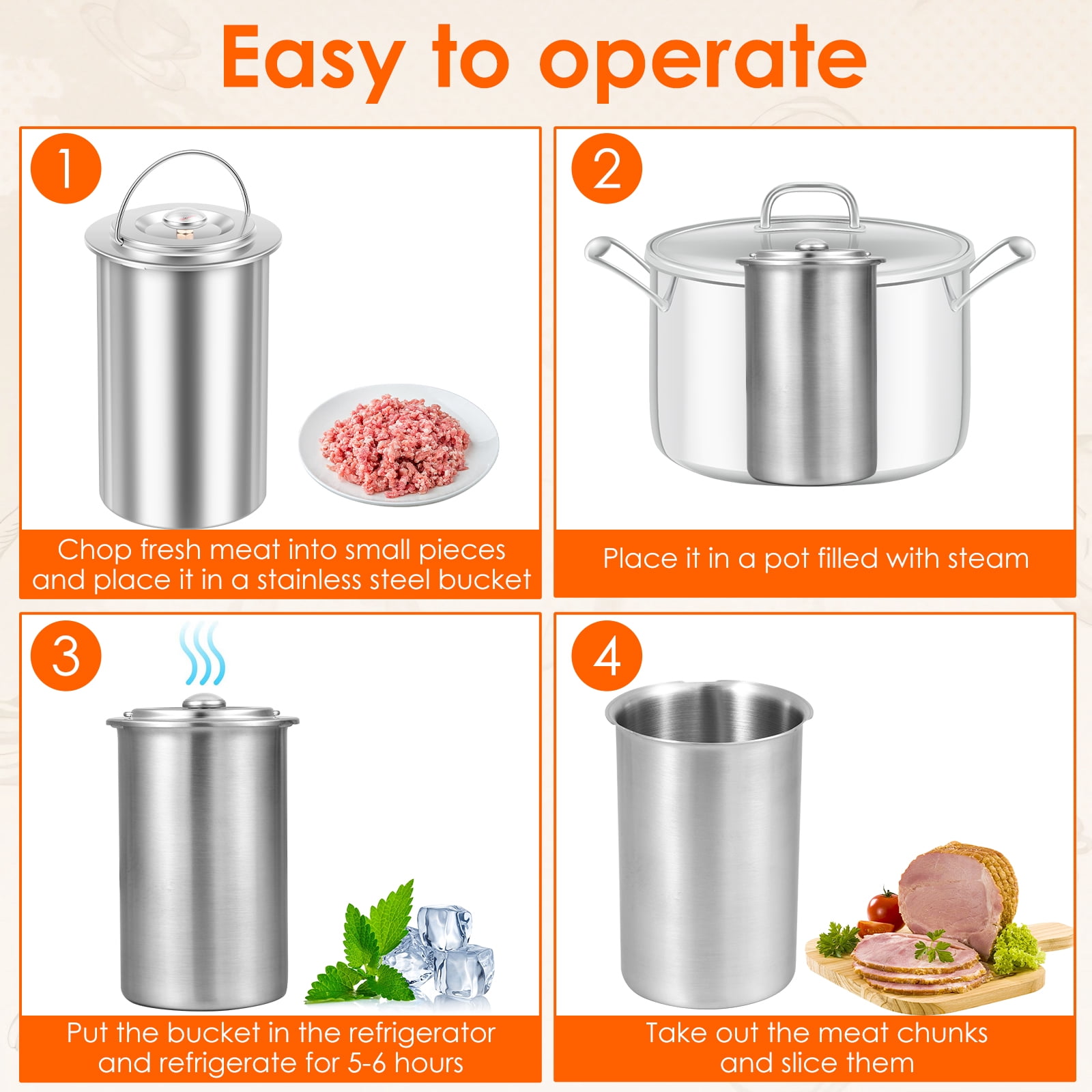 Easy to operate

1

Chop fresh meat into small pieces and place it in a stainless steel bucket

2

Place it in a pot filled with steam

3

Put the bucket in the refrigerator and refrigerate for 5-6 hours

4

Take out the meat chunks and slice them