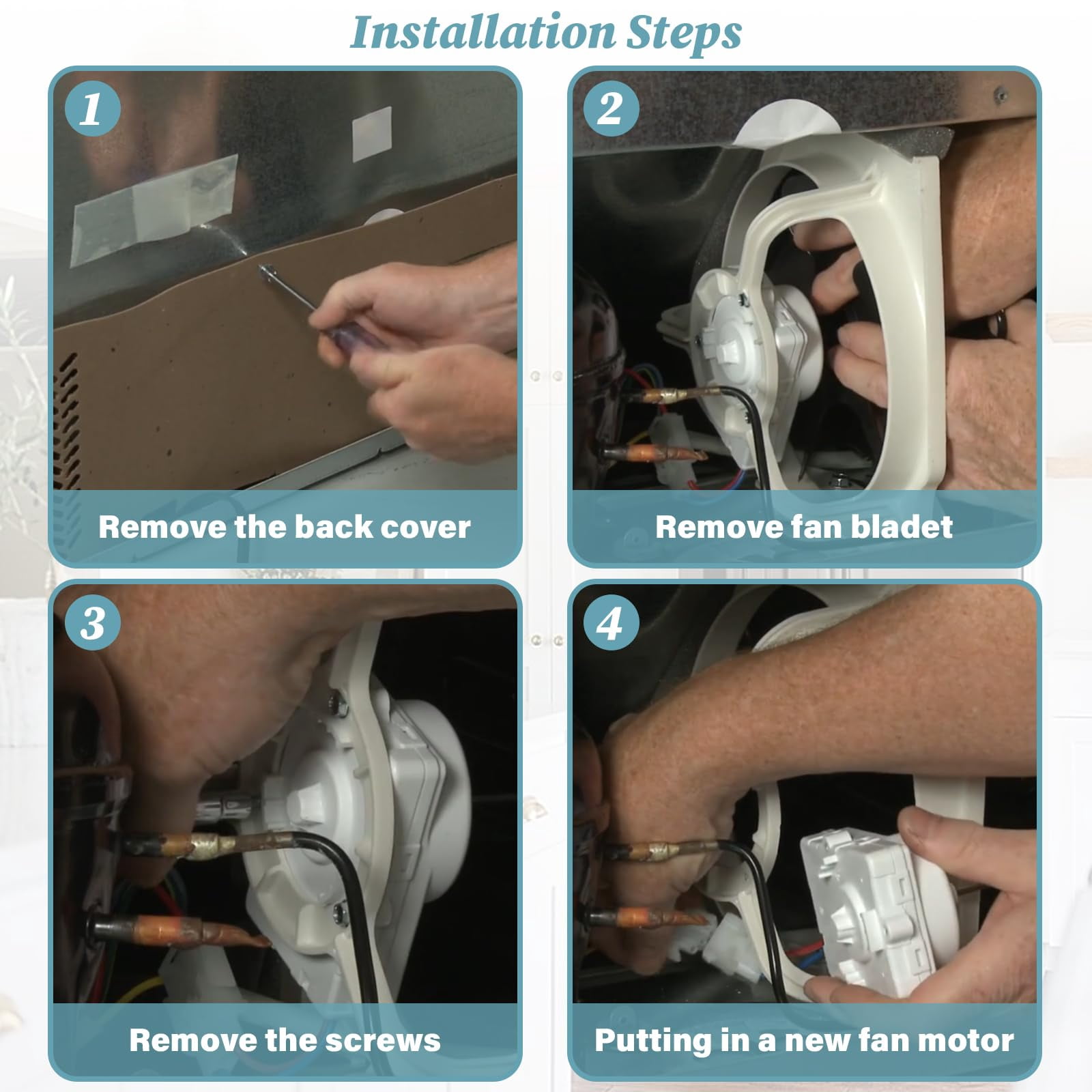 Installation Steps

1
Remove the back cover

2
Remove fan bladet

3
Remove the screws

4
Putting in a new fan motor