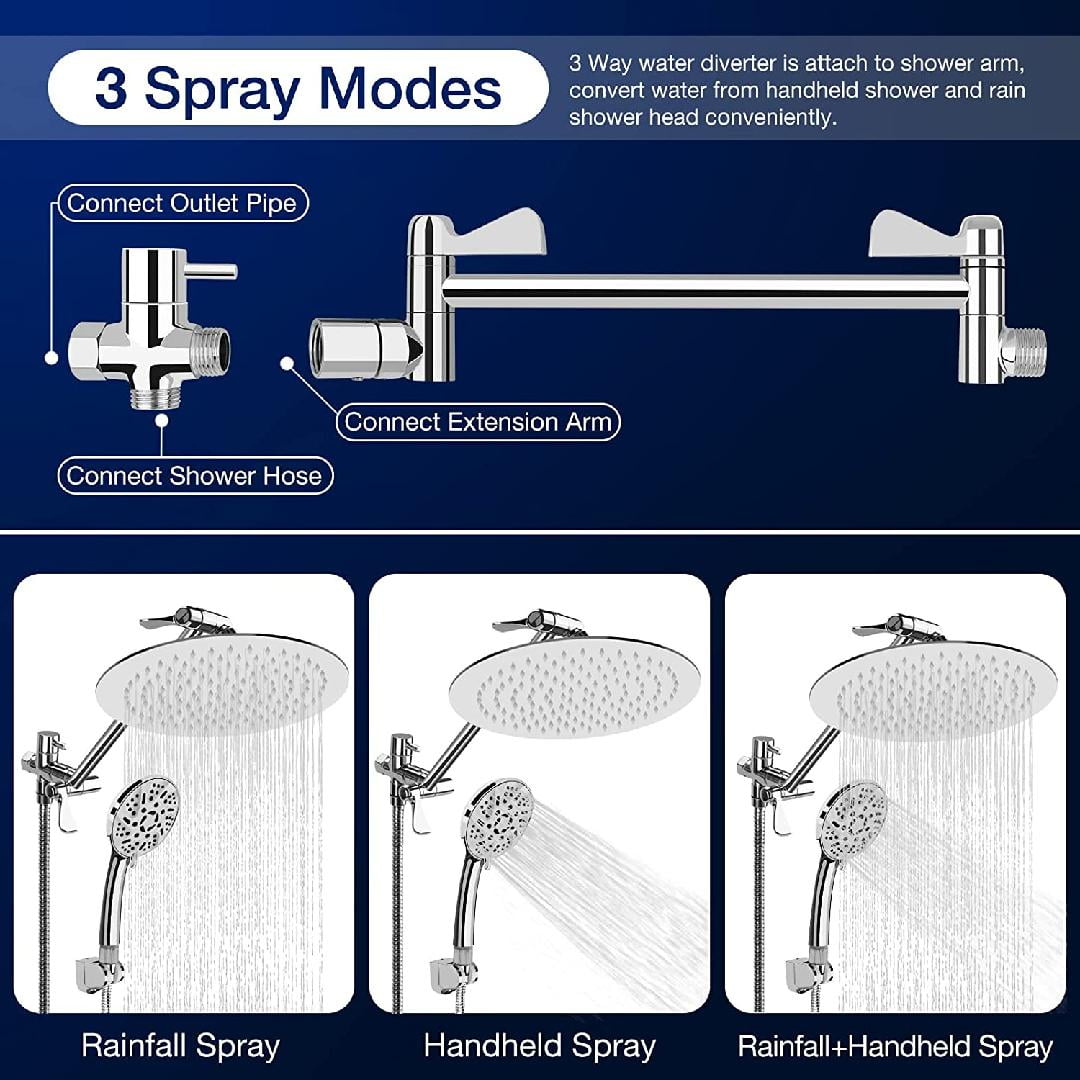 3 Spray Modes

3 Way water diverter is attach to shower arm, convert water from handheld shower and rain shower head conveniently.

Connect Outlet Pipe

Connect Extension Arm

Connect Shower Hose

Rainfall Spray

Handheld Spray

Rainfall+Handheld Spray