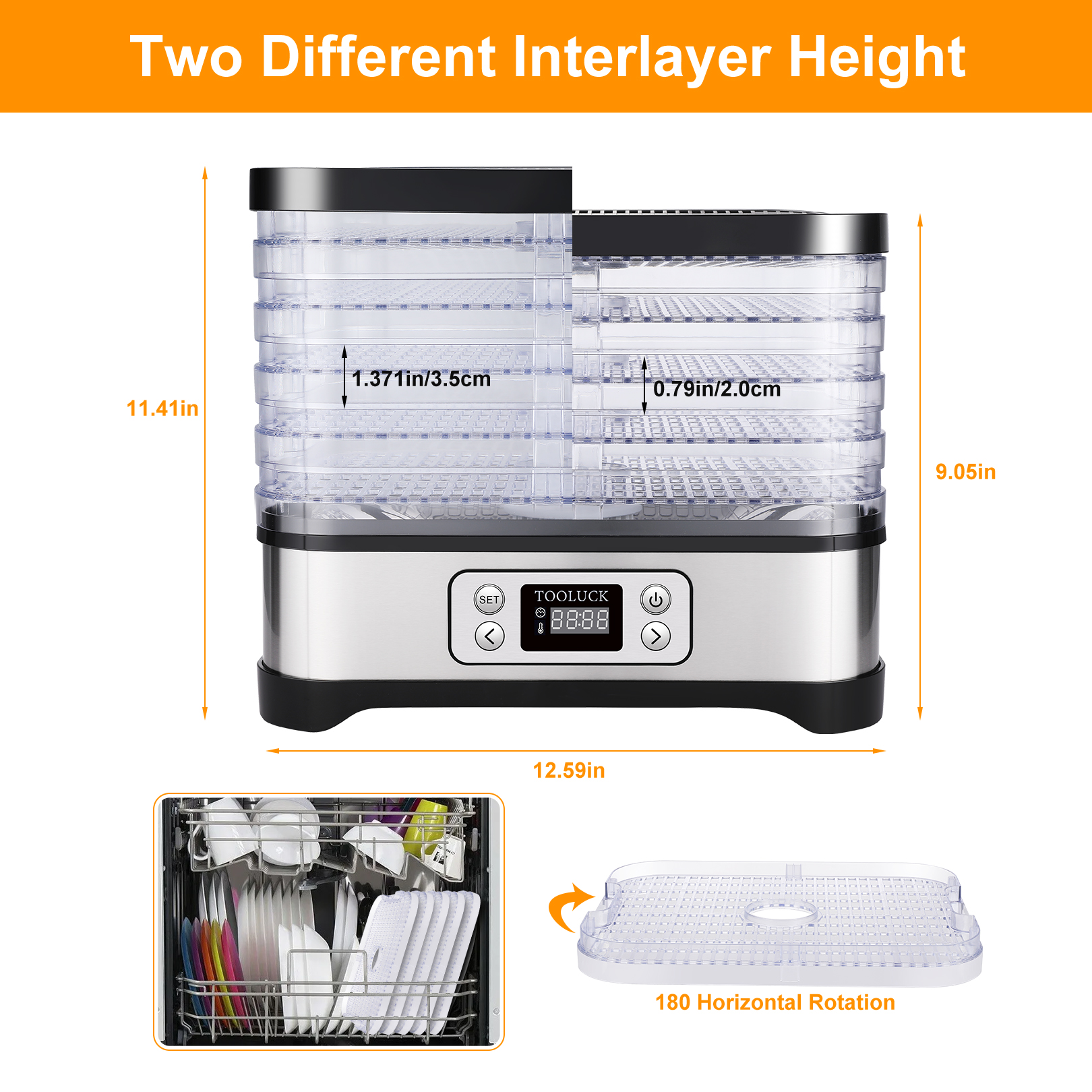 Two Different Interlayer Height

11.41in

1.371in/3.5cm

0.79in/2.0cm

9.05in

SET

TOOLUCK

88:88

12.59in

180 Horizontal Rotation