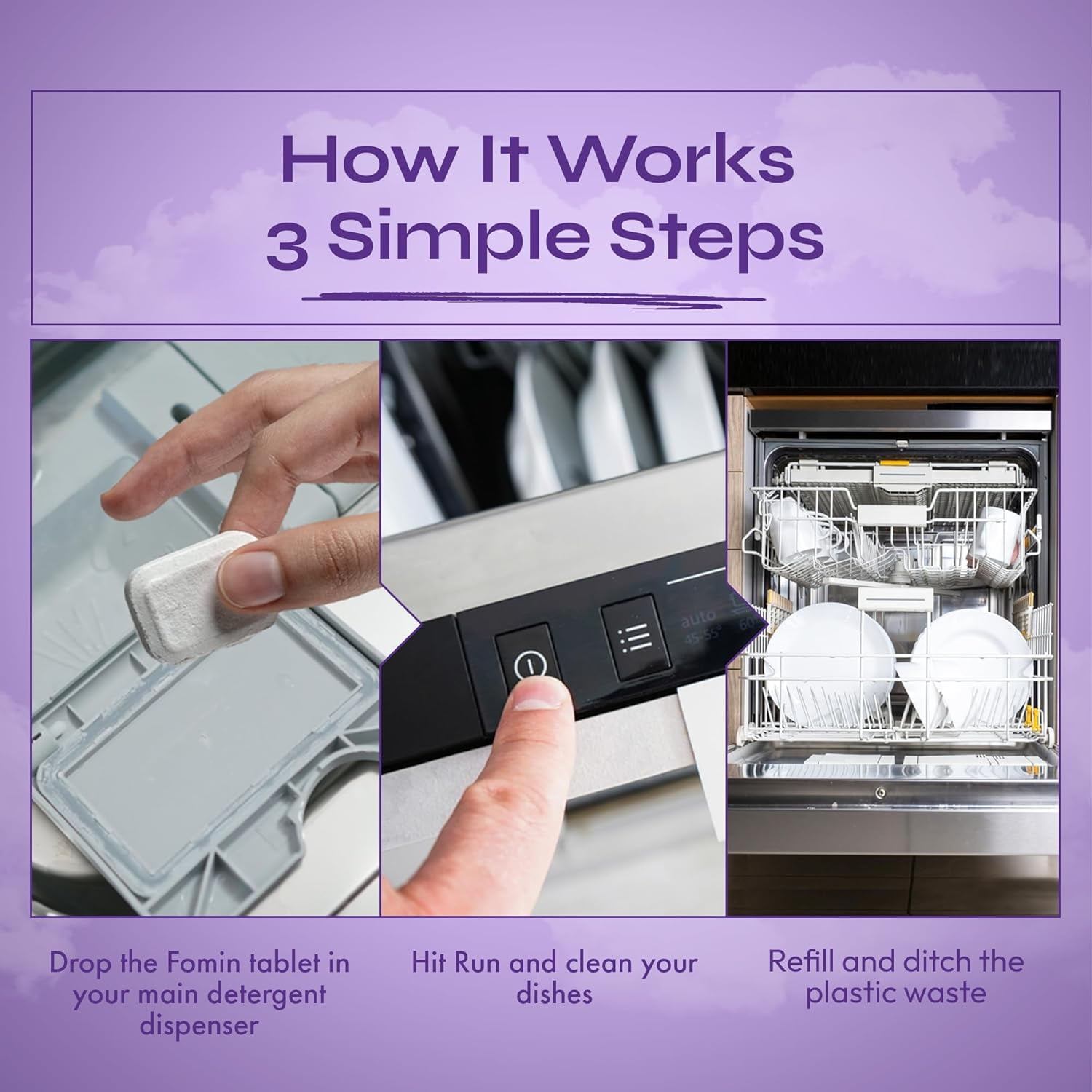 How It Works
3 Simple Steps

auto
45-55°
60

Drop the Fomin tablet in your main detergent dispenser

Hit Run and clean your dishes

Refill and ditch the plastic waste