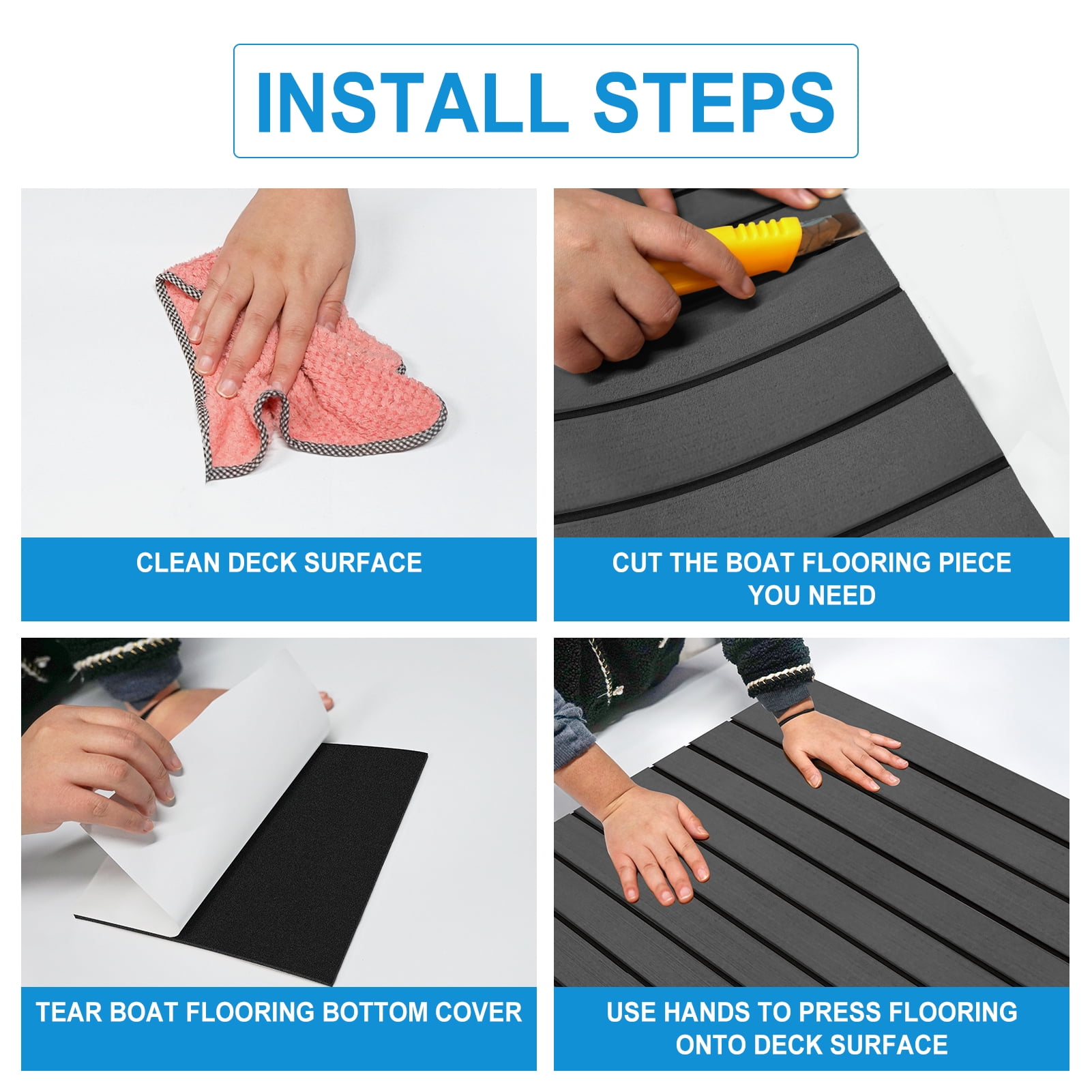 INSTALL STEPS

CLEAN DECK SURFACE

CUT THE BOAT FLOORING PIECE YOU NEED

TEAR BOAT FLOORING BOTTOM COVER

USE HANDS TO PRESS FLOORING ONTO DECK SURFACE