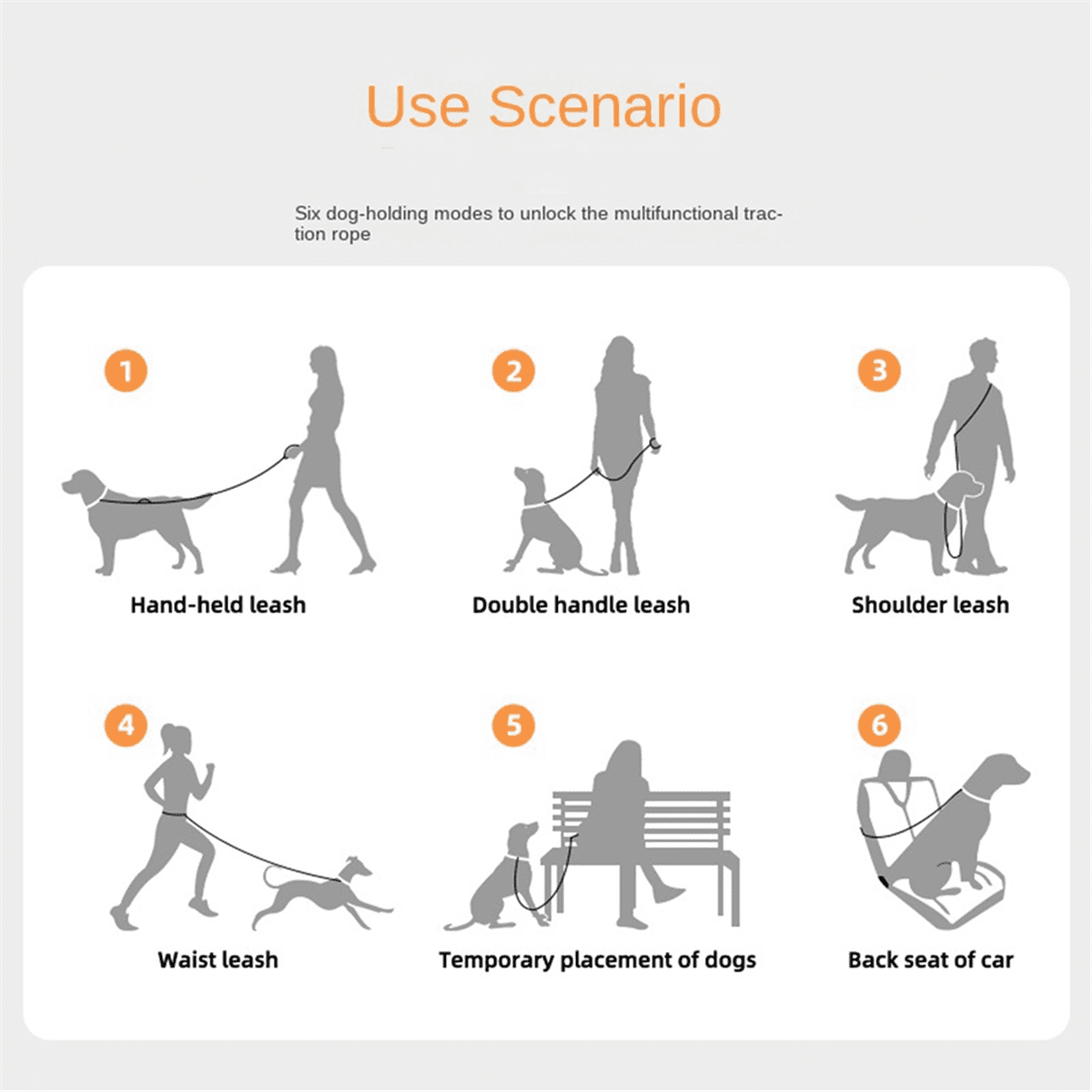 Use Scenario

Six dog-holding modes to unlock the multifunctional traction rope

1

Hand-held leash

2

Double handle leash

3

Shoulder leash

4

Waist leash

5

Temporary placement of dogs

6

Back seat of car