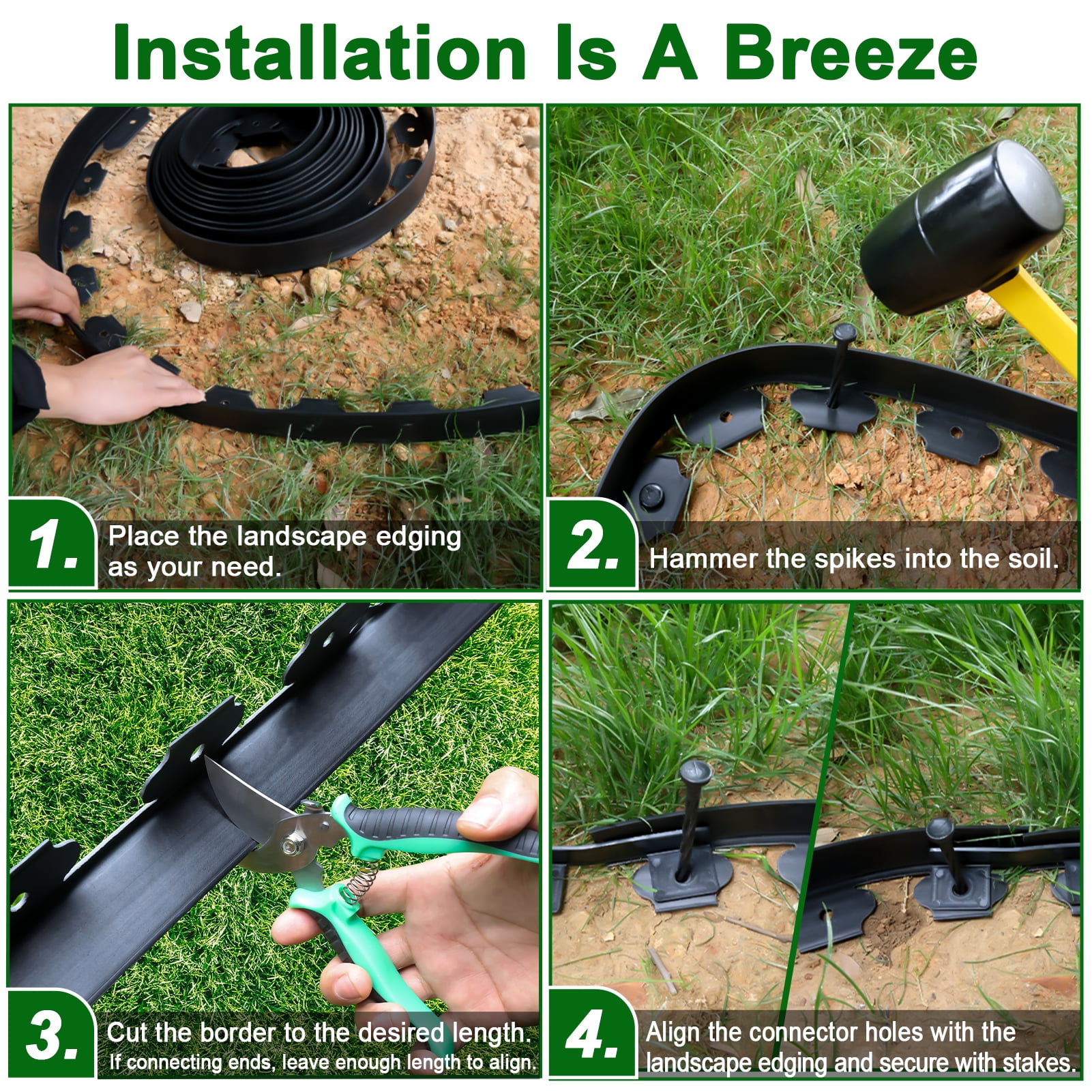 Installation Is A Breeze

1. Place the landscape edging as your need.

2. Hammer the spikes into the soil.

3. Cut the border to the desired length. If connecting ends, leave enough length to align.

4. Align the connector holes with the landscape edging and secure with stakes.