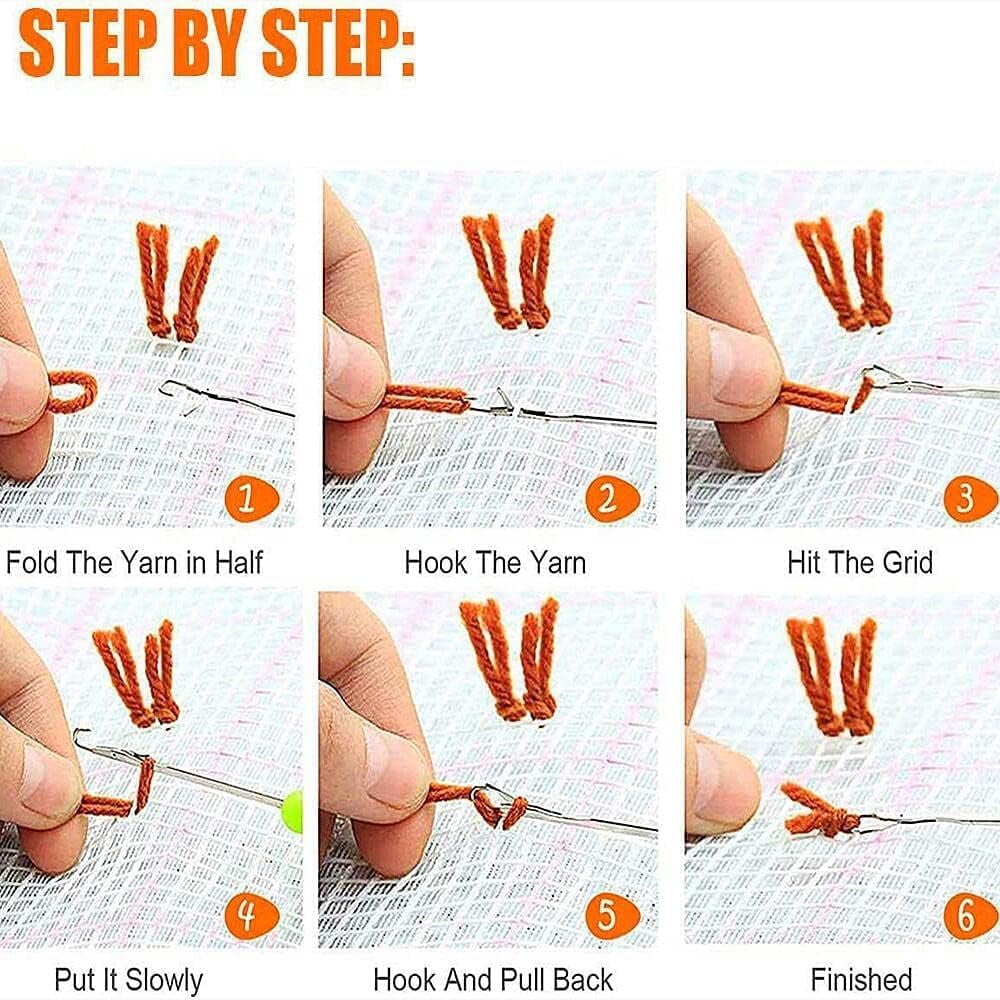 STEP BY STEP:

1
Fold The Yarn in Half

2
Hook The Yarn

3
Hit The Grid

4
Put It Slowly

5
Hook And Pull Back

6
Finished