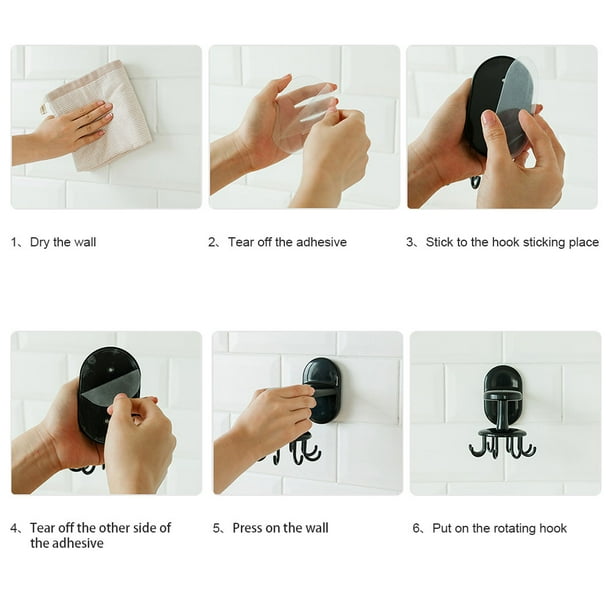 1、Dry the wall

2、Tear off the adhesive

3、Stick to the hook sticking place

4、Tear off the other side of the adhesive

5、Press on the wall

6、Put on the rotating hook