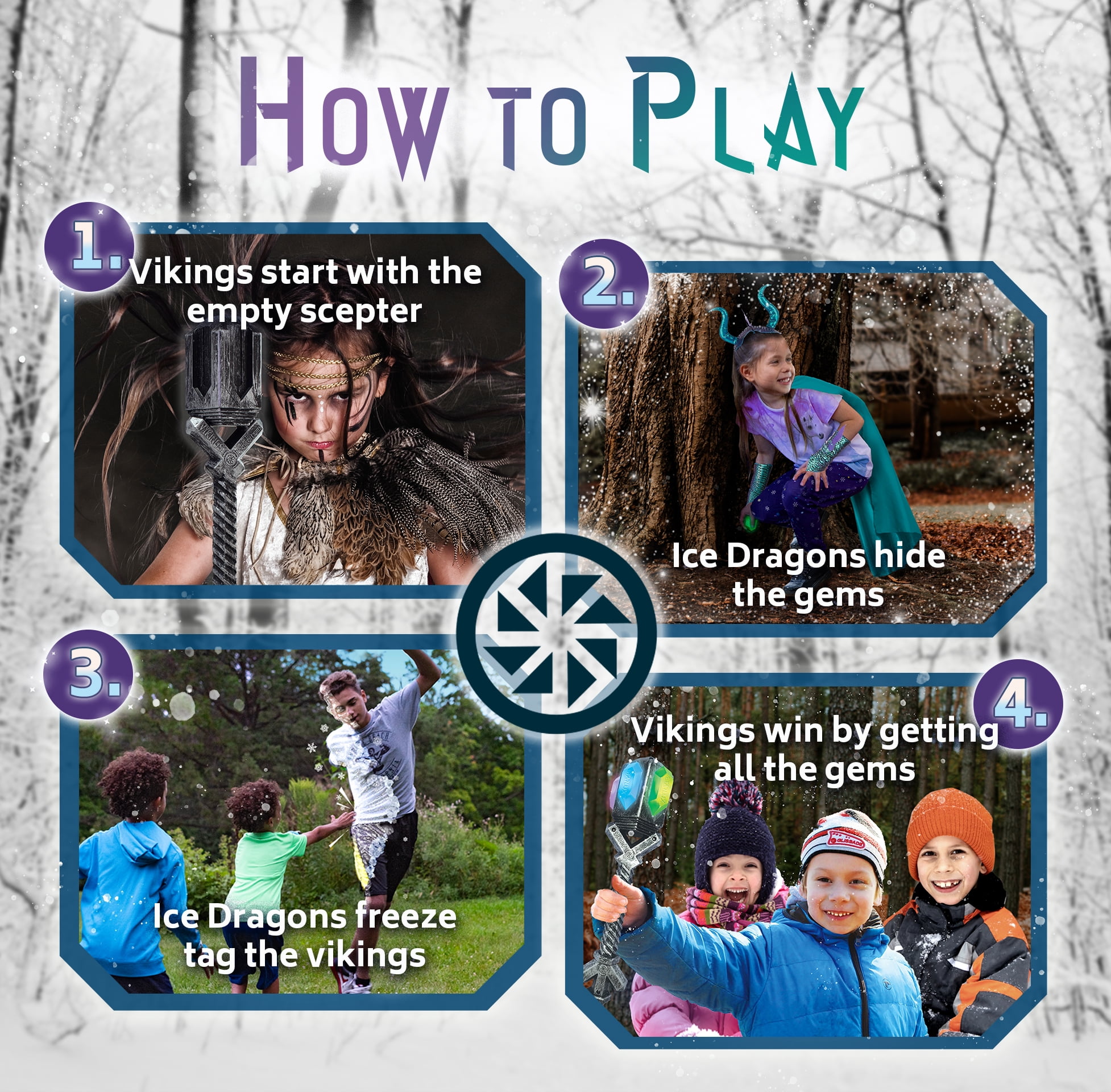 How to Play

1. Vikings start with the empty scepter

2. Ice Dragons hide the gems

3. Ice Dragons freeze tag the vikings

4. Vikings win by getting all the gems