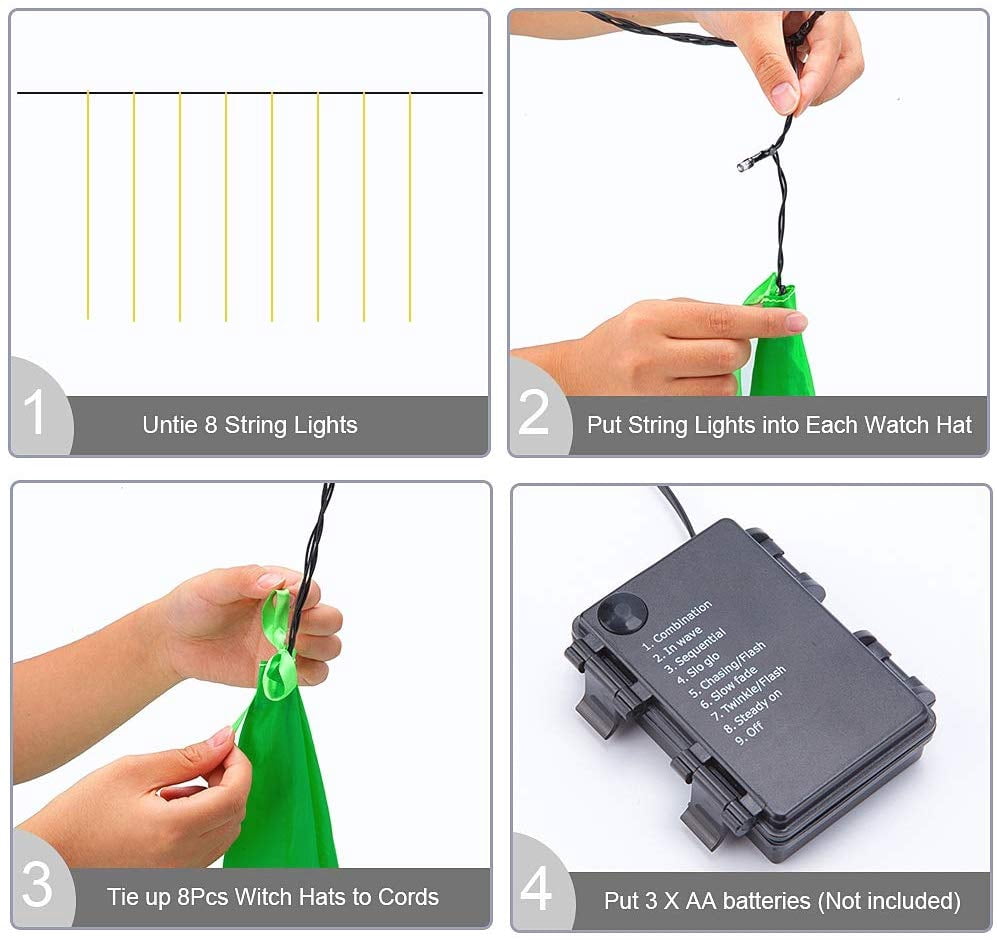 1
Untie 8 String Lights

2
Put String Lights into Each Watch Hat

3
Tie up 8Pcs Witch Hats to Cords

1. Combination
2. In wave
3. Sequential
4. Slo glo
5. Chasing/Flash
6. Slow fade
7. Twinkle/Flash
8. Steady on
9. Off

4
Put 3 X AA batteries (Not included)