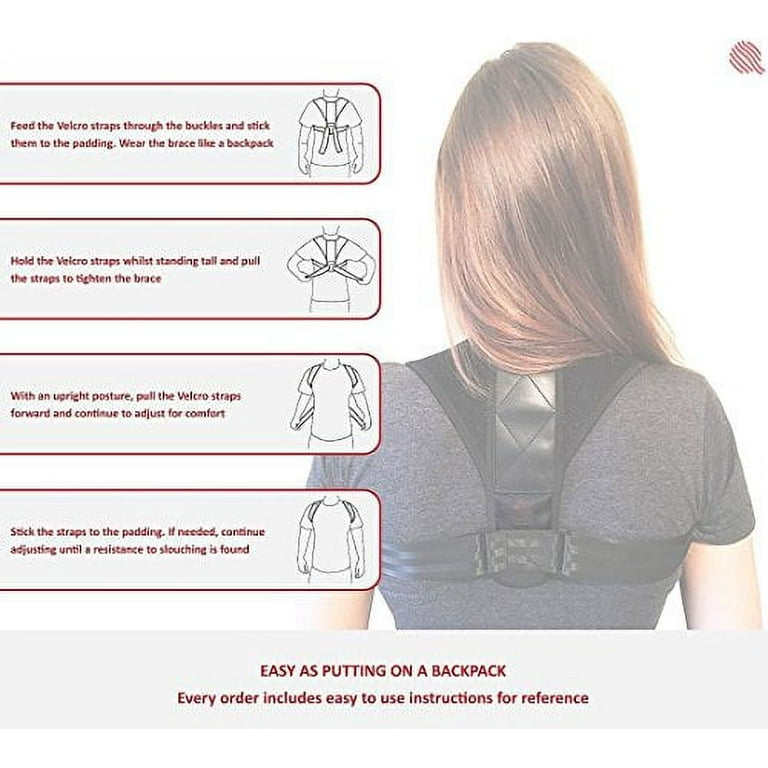 Feed the Velcro straps through the buckles and stick them to the padding. Wear the brace like a backpack

Hold the Velcro straps whilst standing tall and pull the straps to tighten the brace

With an upright posture, pull the Velcro straps forward and continue to adjust for comfort

Stick the straps to the padding. If needed, continue adjusting until a resistance to slouching is found

EASY AS PUTTING ON A BACKPACK
Every order includes easy to use instructions for reference