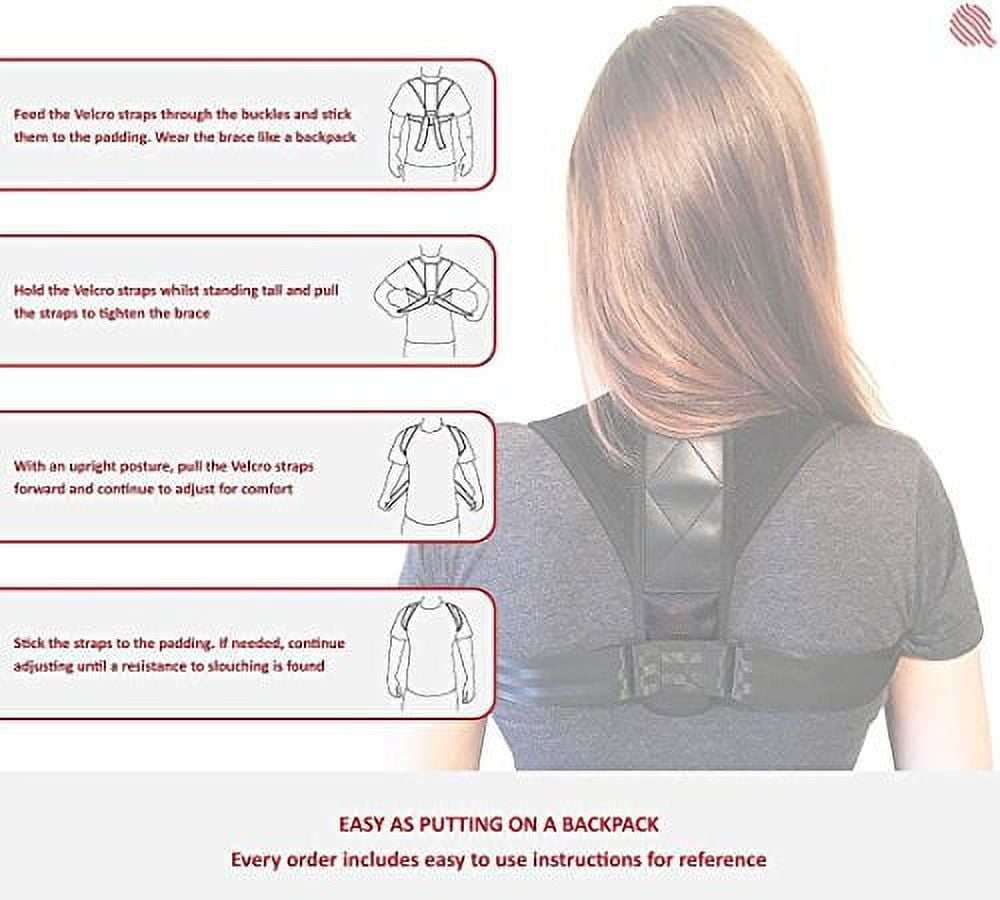 Feed the Velcro straps through the buckles and stick them to the padding. Wear the brace like a backpack

Hold the Velcro straps whilst standing tall and pull the straps to tighten the brace

With an upright posture, pull the Velcro straps forward and continue to adjust for comfort

Stick the straps to the padding. If needed, continue adjusting until a resistance to slouching is found

EASY AS PUTTING ON A BACKPACK
Every order includes easy to use instructions for reference