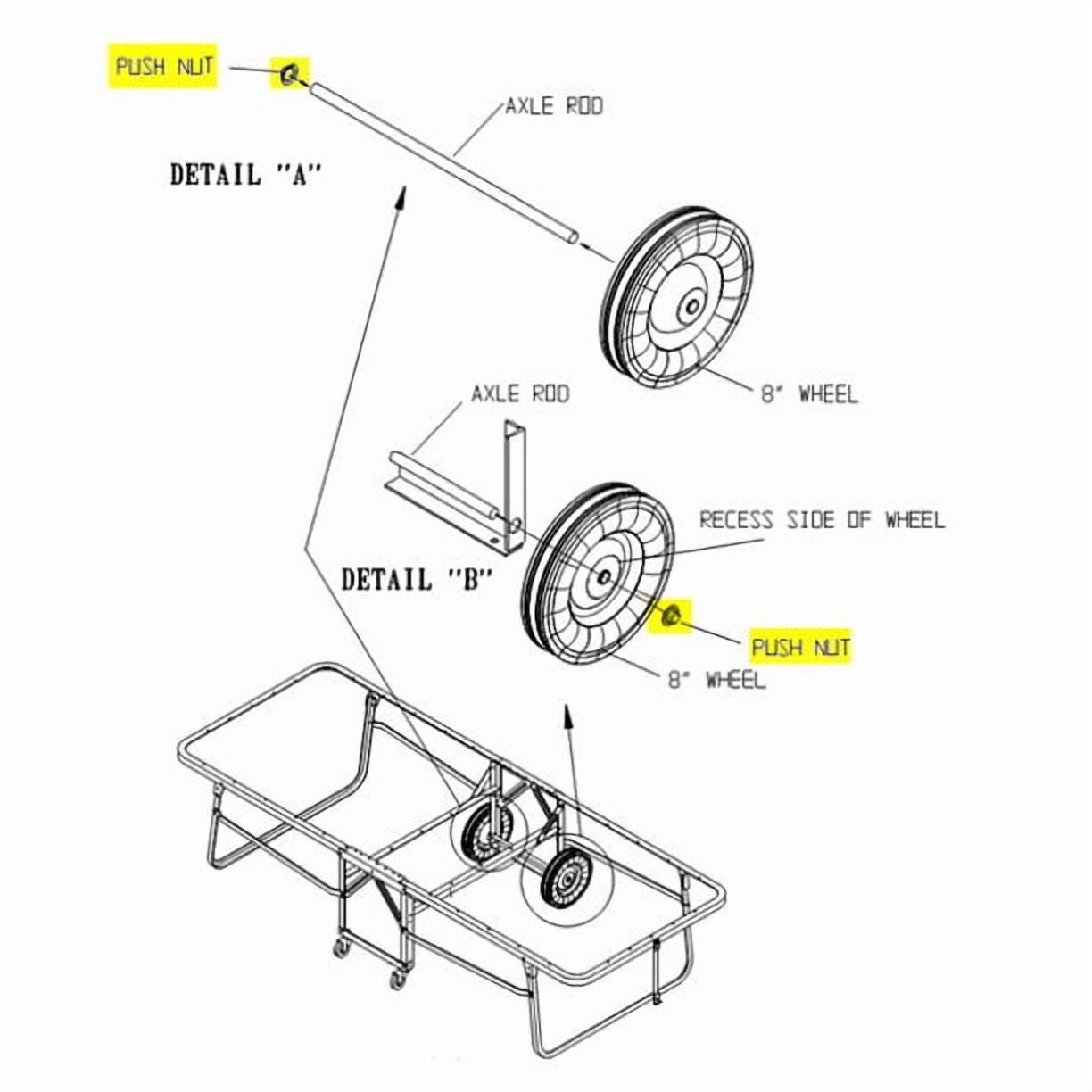 PUSH NUT

AXLE ROD

DETAIL "A"

8" WHEEL

AXLE ROD

RECESS SIDE OF WHEEL

DETAIL "B"

PUSH NUT

8" WHEEL