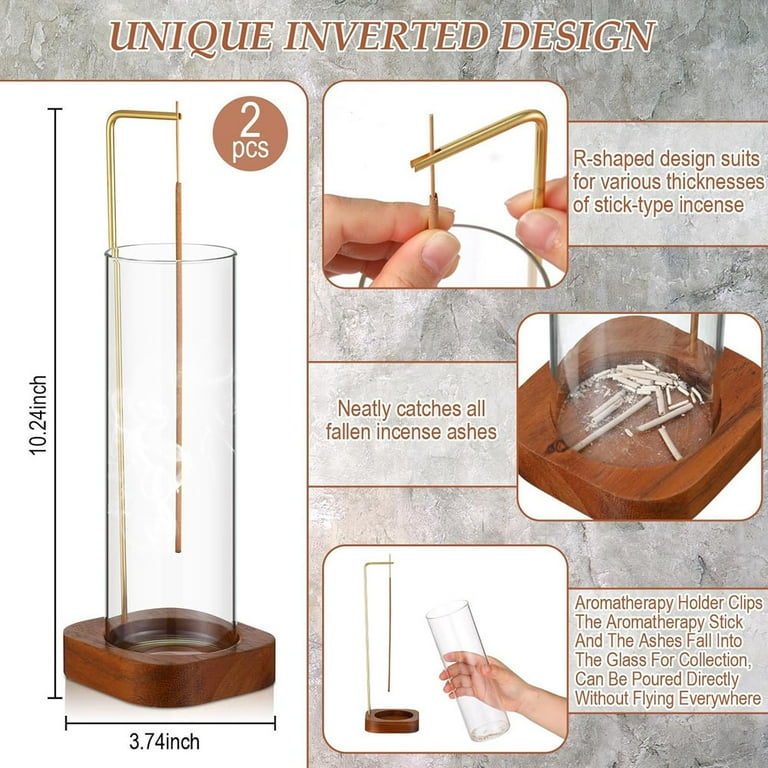 UNIQUE INVERTED DESIGN

2 pcs

10.24inch

3.74inch

R-shaped design suits for various thicknesses of stick-type incense

Neatly catches all fallen incense ashes

Aromatherapy Holder Clips The Aromatherapy Stick And The Ashes Fall Into The Glass For Collection, Can Be Poured Directly Without Flying Everywhere