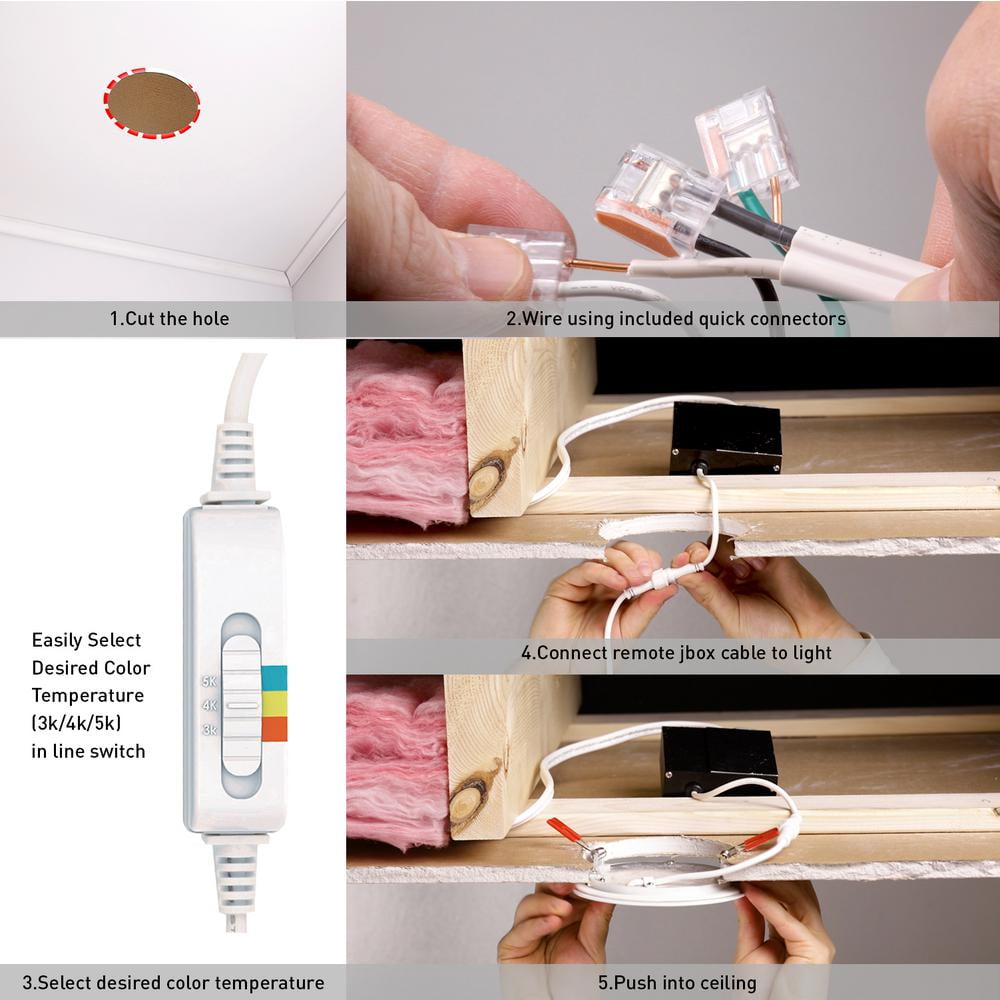 1.Cut the hole

2.Wire using included quick connectors

Easily Select Desired Color Temperature (3k/4k/5k) in line switch

5K
4K
3K

4.Connect remote jbox cable to light

3.Select desired color temperature

5.Push into ceiling