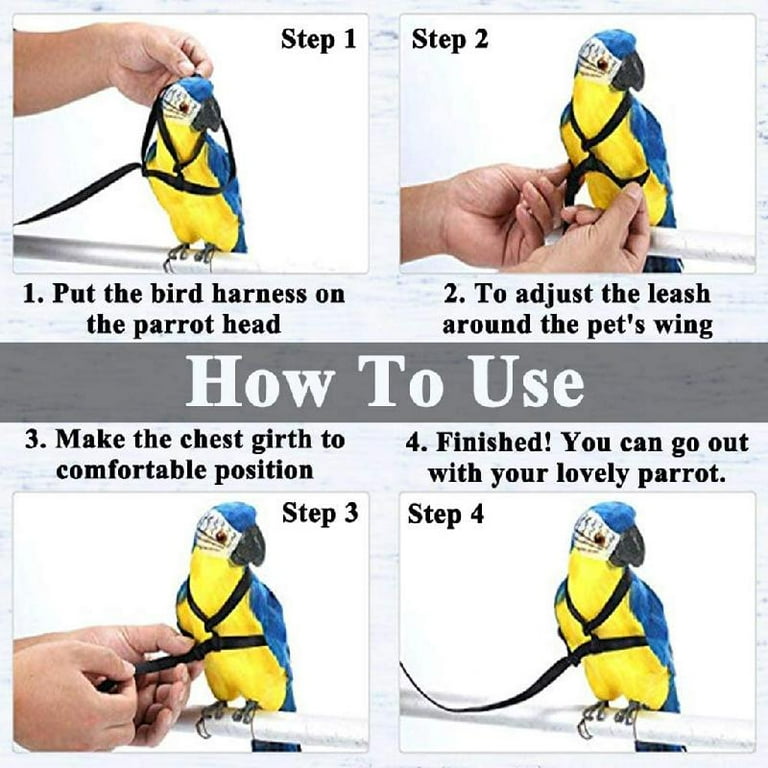 Step 1

Step 2

1. Put the bird harness on the parrot head

2. To adjust the leash around the pet's wing

How To Use

3. Make the chest girth to comfortable position

4. Finished! You can go out with your lovely parrot.

Step 3

Step 4