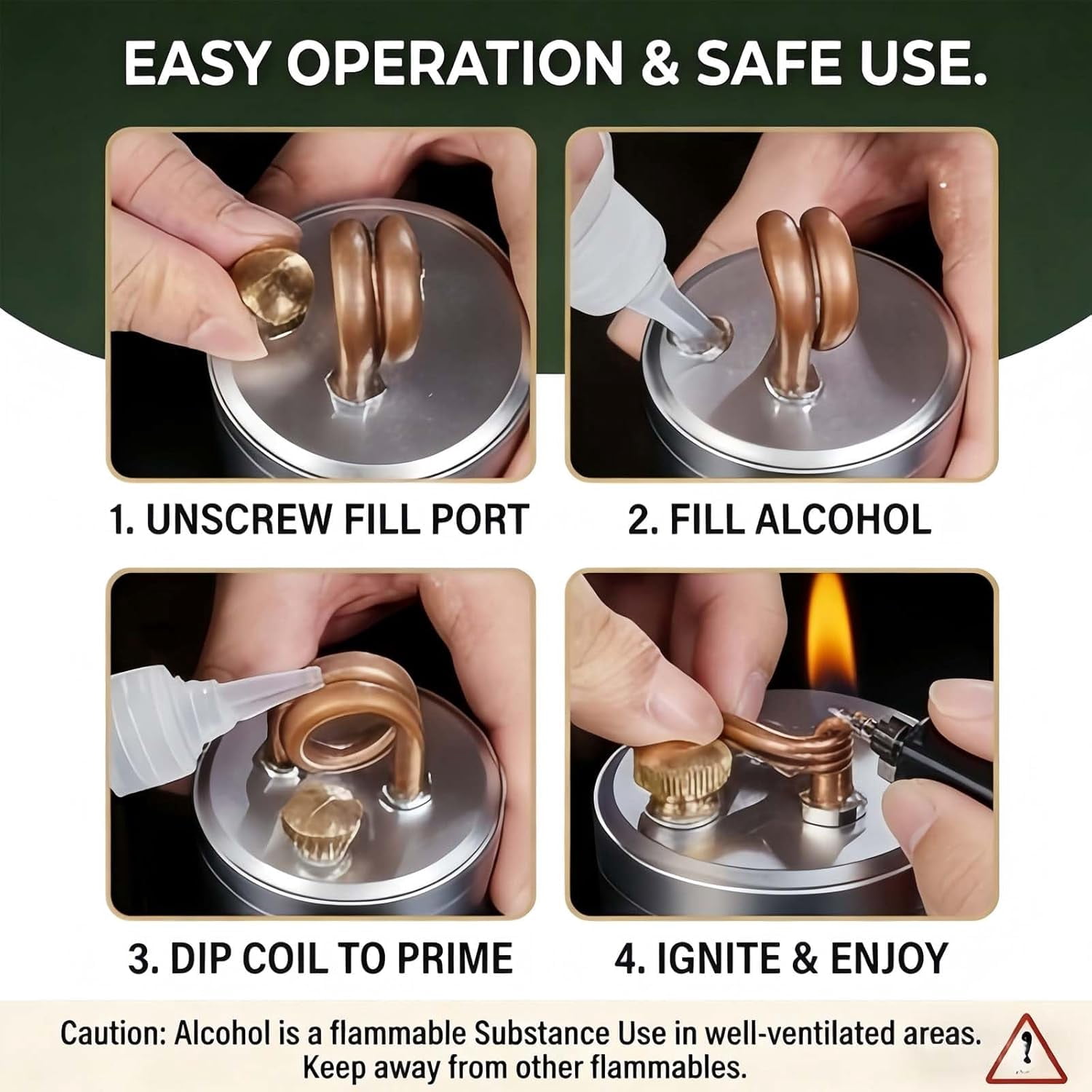 EASY OPERATION & SAFE USE.

1. UNSCREW FILL PORT

2. FILL ALCOHOL

3. DIP COIL TO PRIME

4. IGNITE & ENJOY

Caution: Alcohol is a flammable Substance Use in well-ventilated areas. Keep away from other flammables.