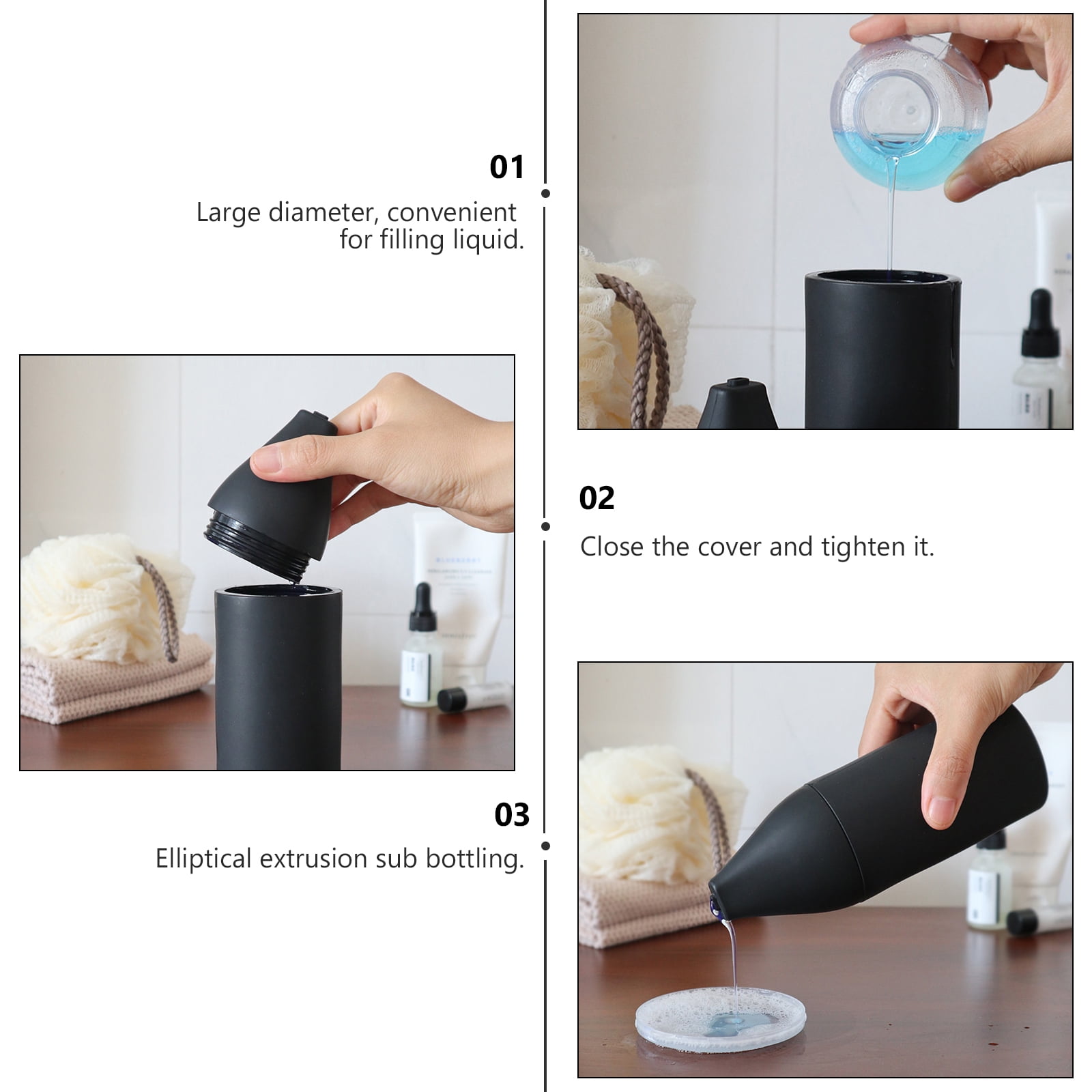 01

Large diameter, convenient for filling liquid.

02

Close the cover and tighten it.

03

Elliptical extrusion sub bottling.