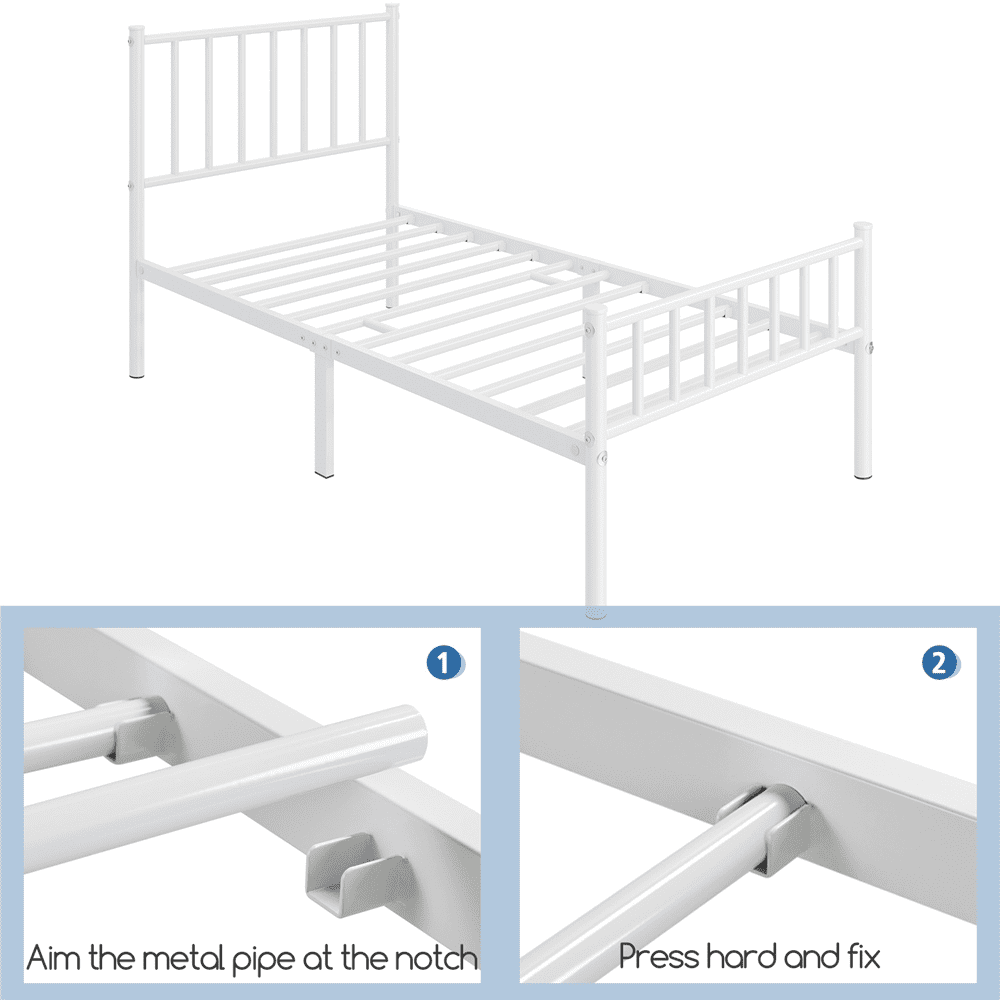 1

Aim the metal pipe at the notch

2

Press hard and fix