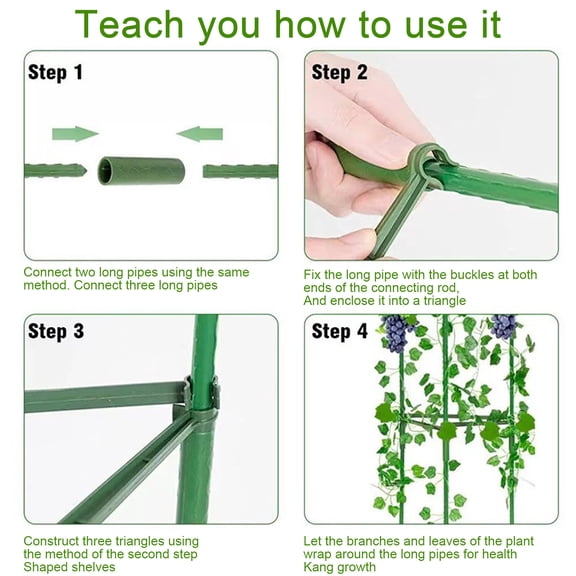 Teach you how to use it

Step 1

Connect two long pipes using the same method. Connect three long pipes

Step 2

Fix the long pipe with the buckles at both ends of the connecting rod,
And enclose it into a triangle

Step 3

Construct three triangles using the method of the second step
Shaped shelves

Step 4

Let the branches and leaves of the plant wrap around the long pipes for health
Kang growth