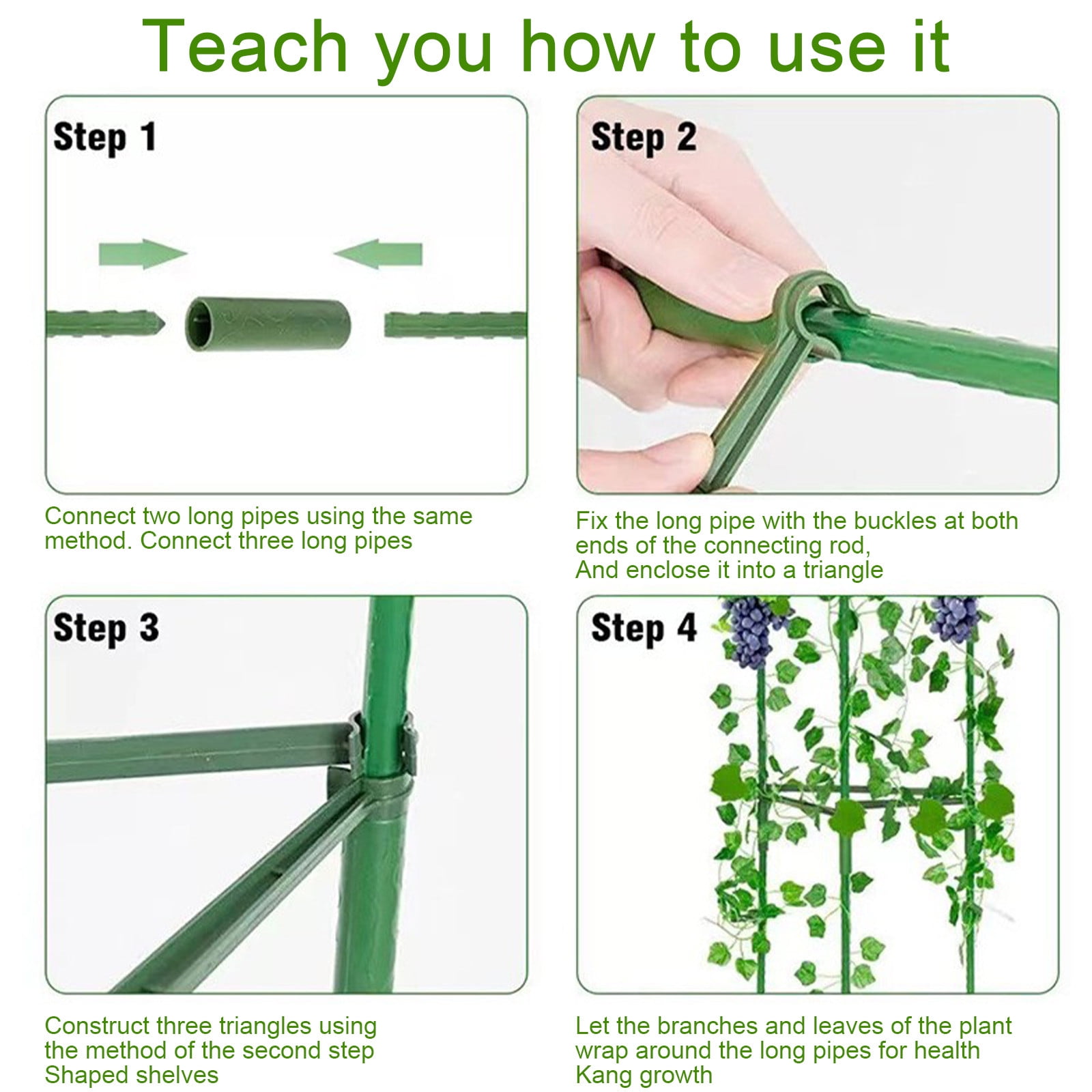 Teach you how to use it

Step 1

Connect two long pipes using the same method. Connect three long pipes

Step 2

Fix the long pipe with the buckles at both ends of the connecting rod,
And enclose it into a triangle

Step 3

Construct three triangles using the method of the second step
Shaped shelves

Step 4

Let the branches and leaves of the plant wrap around the long pipes for health
Kang growth