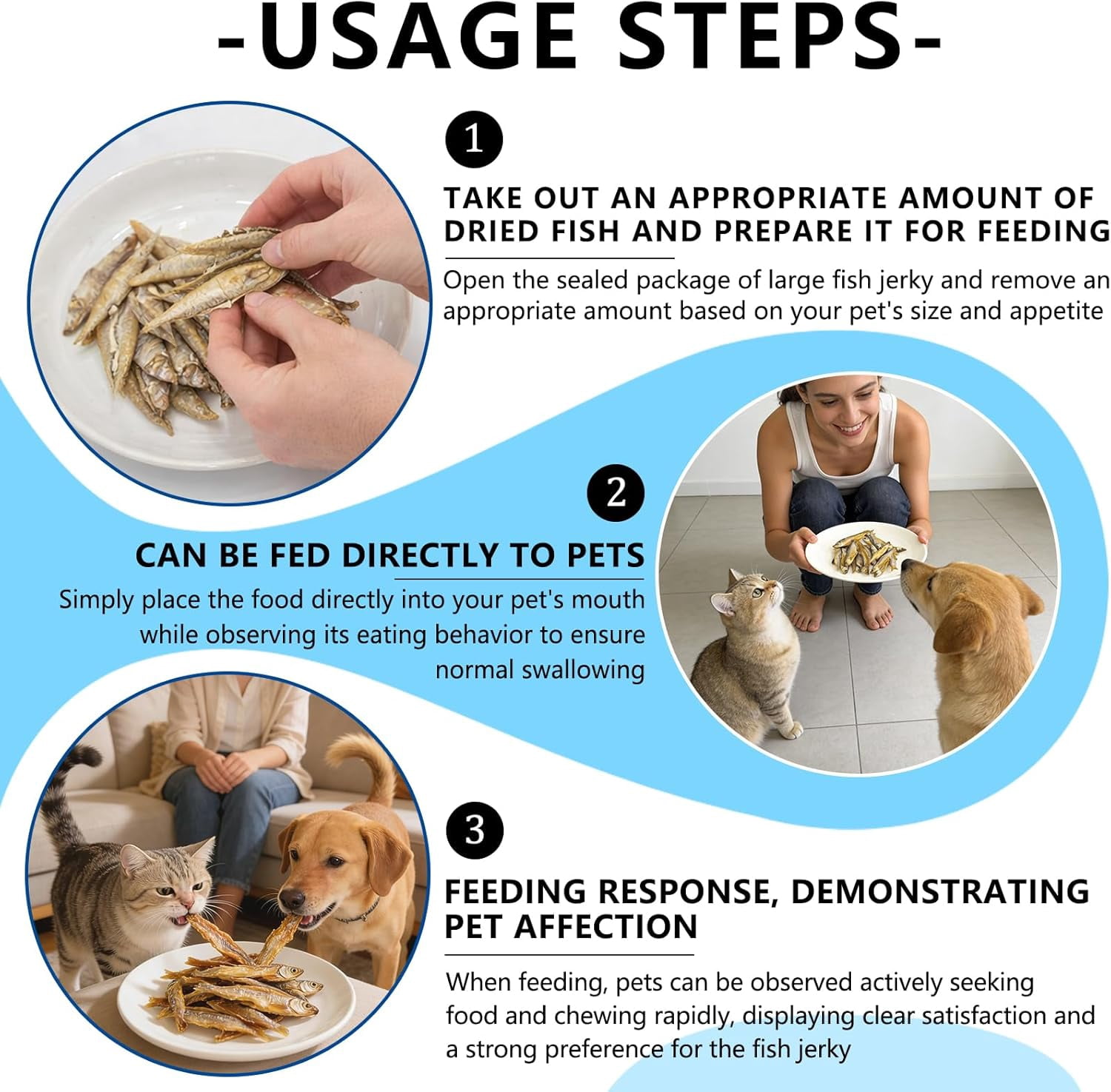 -USAGE STEPS-

1

TAKE OUT AN APPROPRIATE AMOUNT OF DRIED FISH AND PREPARE IT FOR FEEDING

Open the sealed package of large fish jerky and remove an appropriate amount based on your pet's size and appetite

2

CAN BE FED DIRECTLY TO PETS

Simply place the food directly into your pet's mouth while observing its eating behavior to ensure normal swallowing

3

FEEDING RESPONSE, DEMONSTRATING PET AFFECTION

When feeding, pets can be observed actively seeking food and chewing rapidly, displaying clear satisfaction and a strong preference for the fish jerky