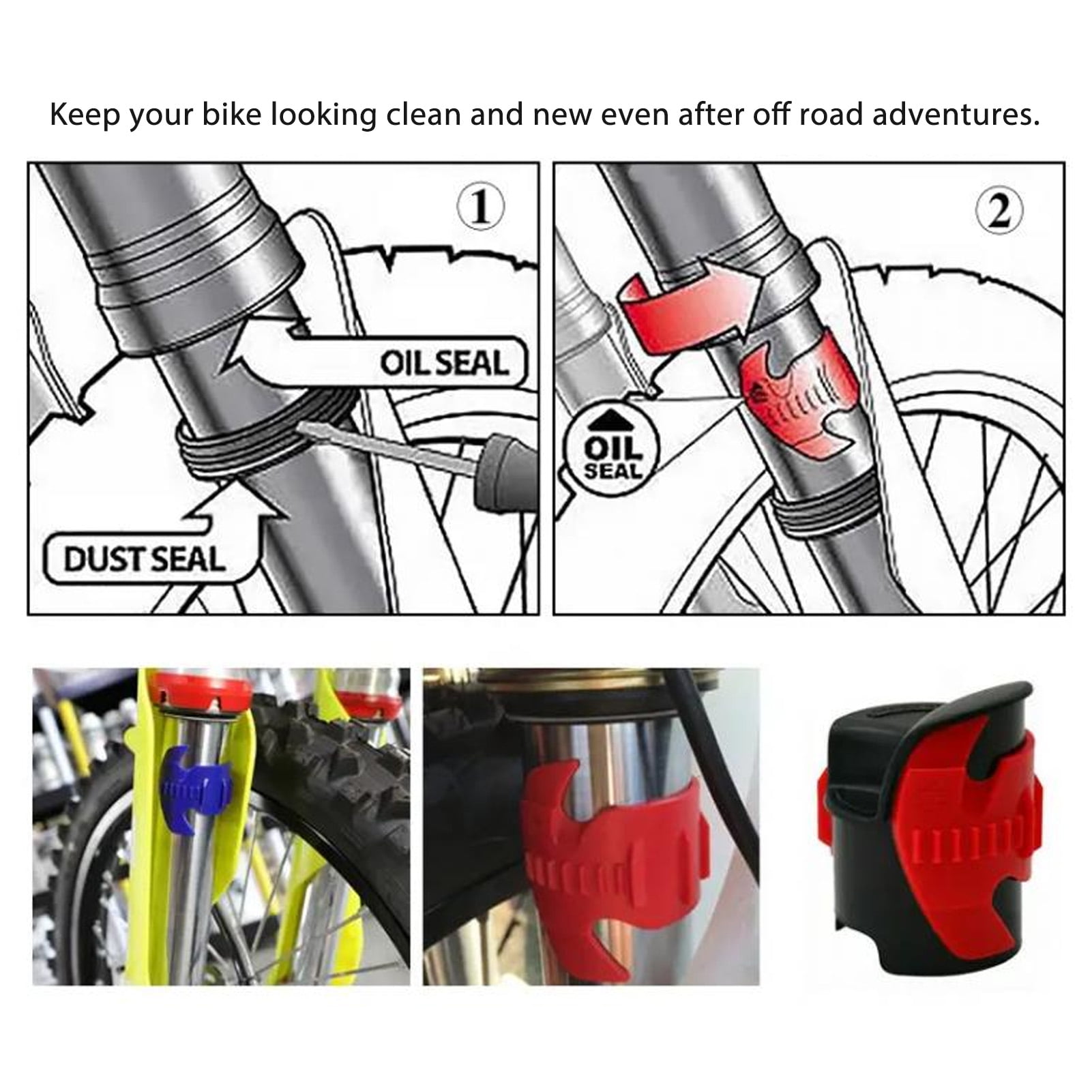 Keep your bike looking clean and new even after off road adventures.

①

OIL SEAL

DUST SEAL

②

OIL SEAL