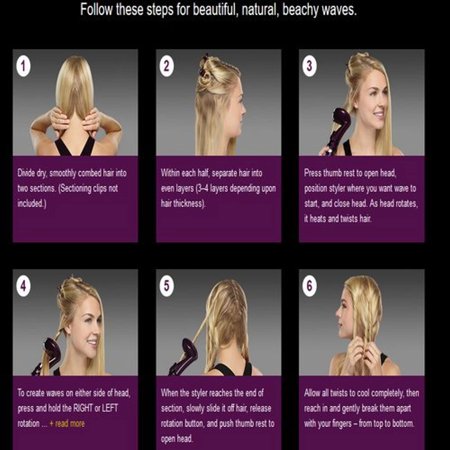 Follow these steps for beautiful, natural, beachy waves.

1

Divide dry, smoothly combed hair into two sections. (Sectioning clips not included.)

2

Within each half, separate hair into even layers (3–4 layers depending upon hair thickness).

3

Press thumb rest to open head, position styler where you want wave to start, and close head. As head rotates, it heats and twists hair.

4

To create waves on either side of head, press and hold the RIGHT or LEFT rotation ... + read more

5

When the styler reaches the end of section, slowly slide it off hair, release rotation button, and push thumb rest to open head.

6

Allow all twists to cool completely, then reach in and gently break them apart with your fingers – from top to bottom.