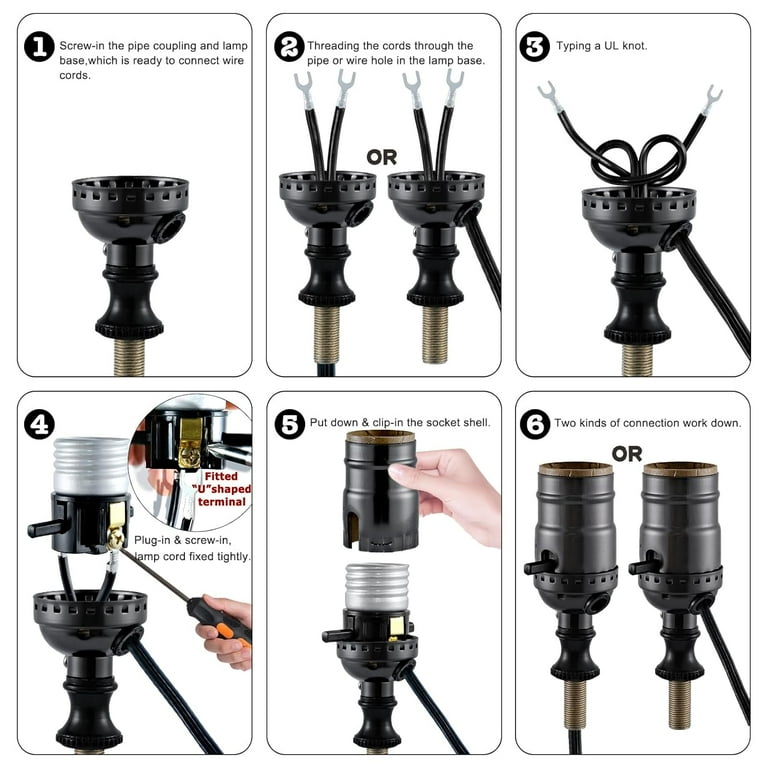 1 Screw-in the pipe coupling and lamp base,which is ready to connect wire cords.

2 Threading the cords through the pipe or wire hole in the lamp base.

OR

3 Typing a UL knot.

4 Fitted "U"shaped terminal

Plug-in & screw-in, lamp cord fixed tightly.

5 Put down & clip-in the socket shell.

6 Two kinds of connection work down.

OR