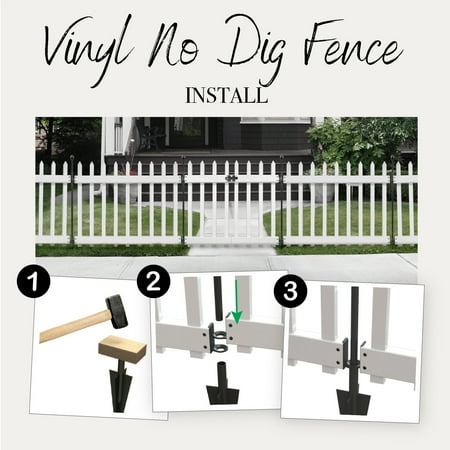 Vinyl No Dig Fence
INSTALL

1

2

3