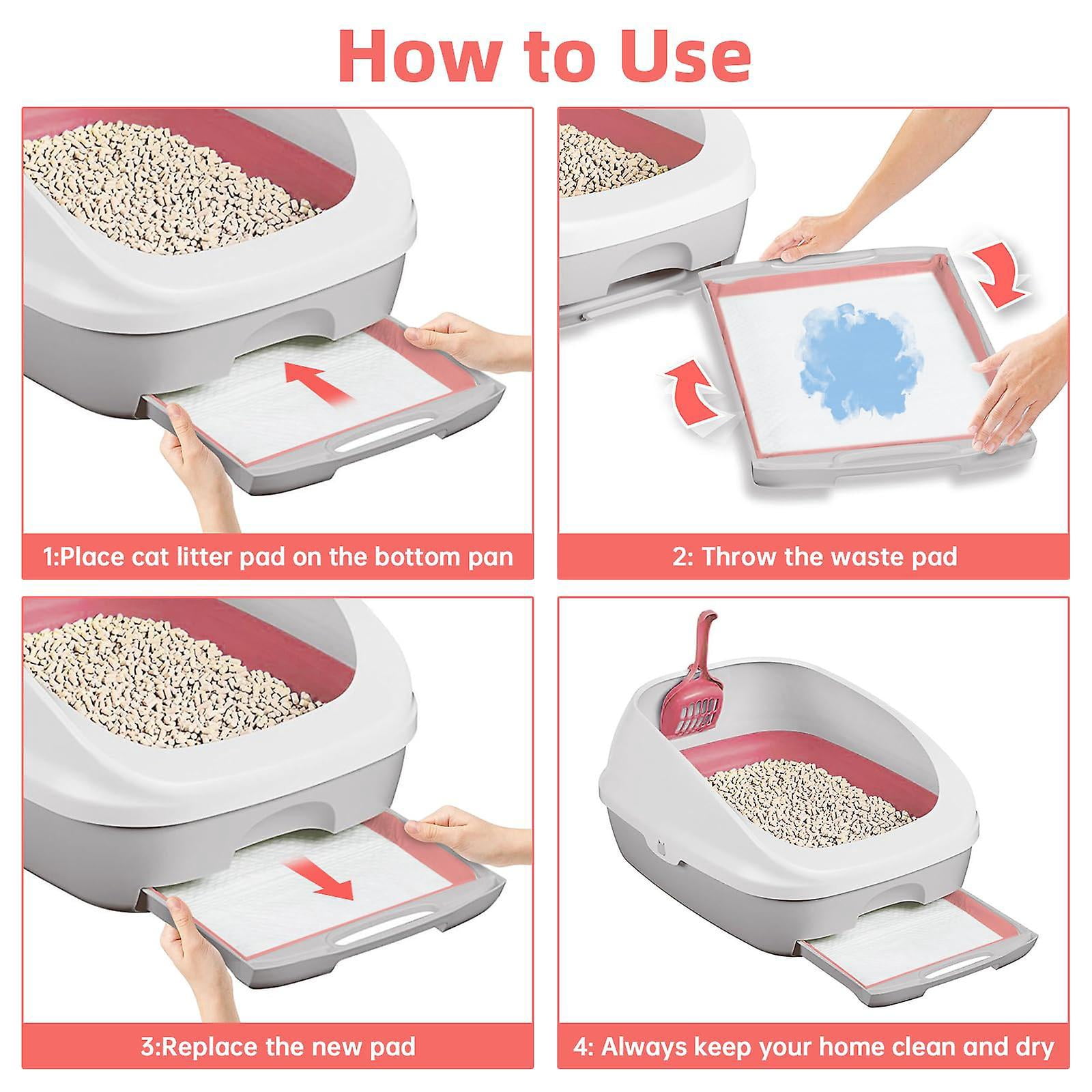 How to Use

1:Place cat litter pad on the bottom pan

2: Throw the waste pad

3:Replace the new pad

4: Always keep your home clean and dry