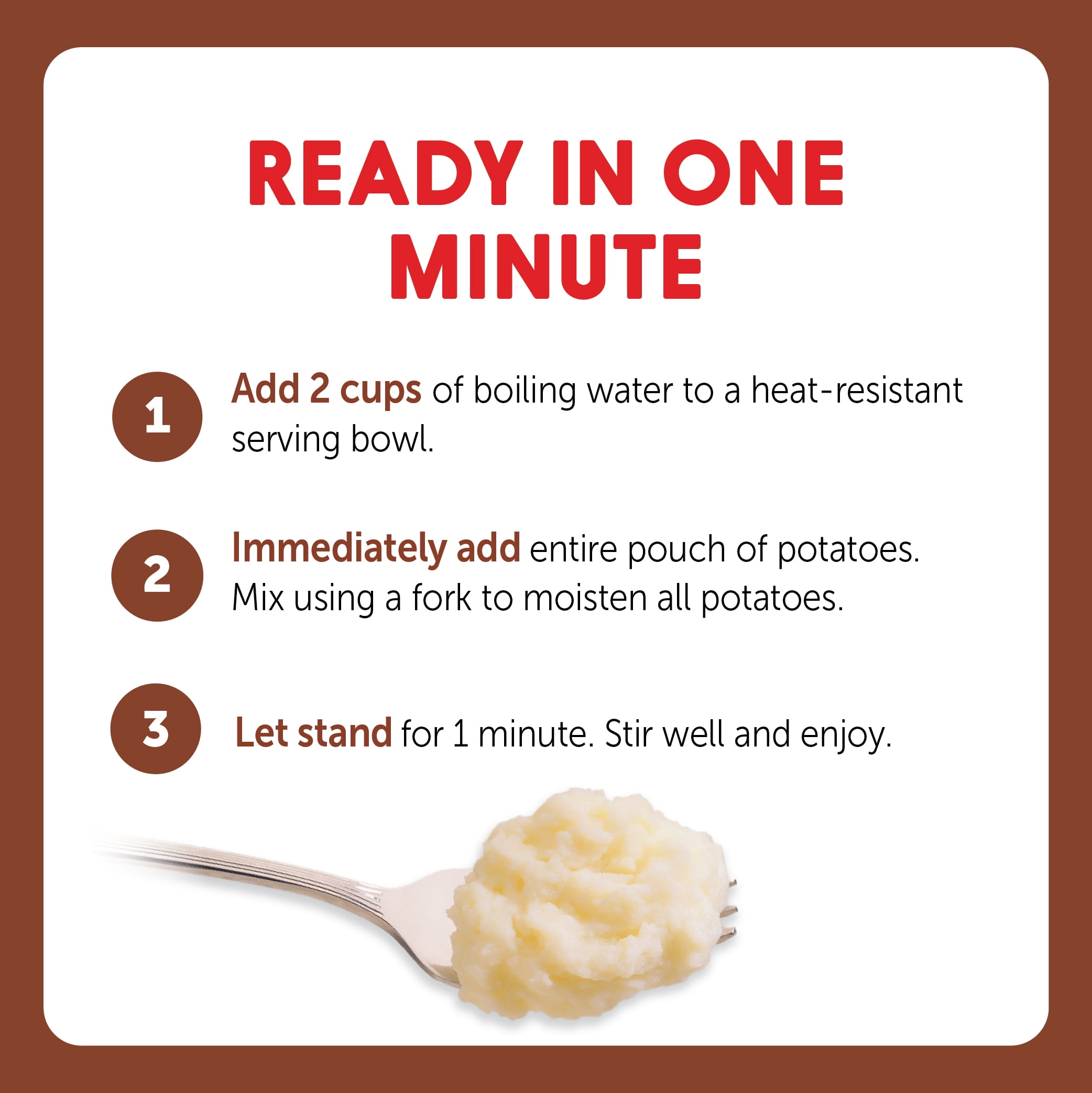 READY IN ONE MINUTE

1 Add 2 cups of boiling water to a heat-resistant serving bowl.

2 Immediately add entire pouch of potatoes. Mix using a fork to moisten all potatoes.

3 Let stand for 1 minute. Stir well and enjoy.