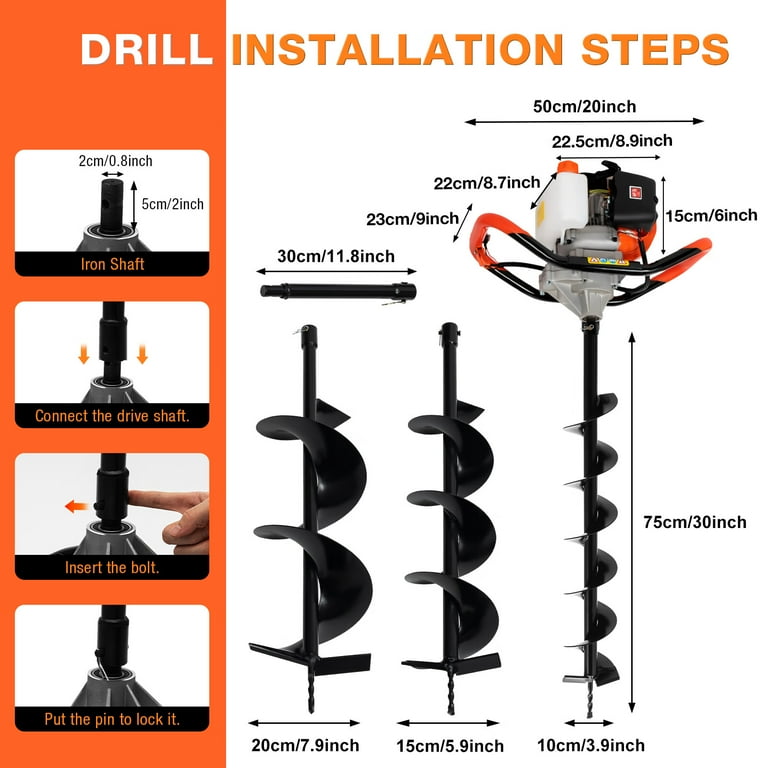 DRILL INSTALLATION STEPS

2cm/0.8inch
5cm/2inch
Iron Shaft

Connect the drive shaft.

Insert the bolt.

Put the pin to lock it.

50cm/20inch
22.5cm/8.9inch
22cm/8.7inch
23cm/9inch
15cm/6inch
30cm/11.8inch
75cm/30inch
20cm/7.9inch
15cm/5.9inch
10cm/3.9inch