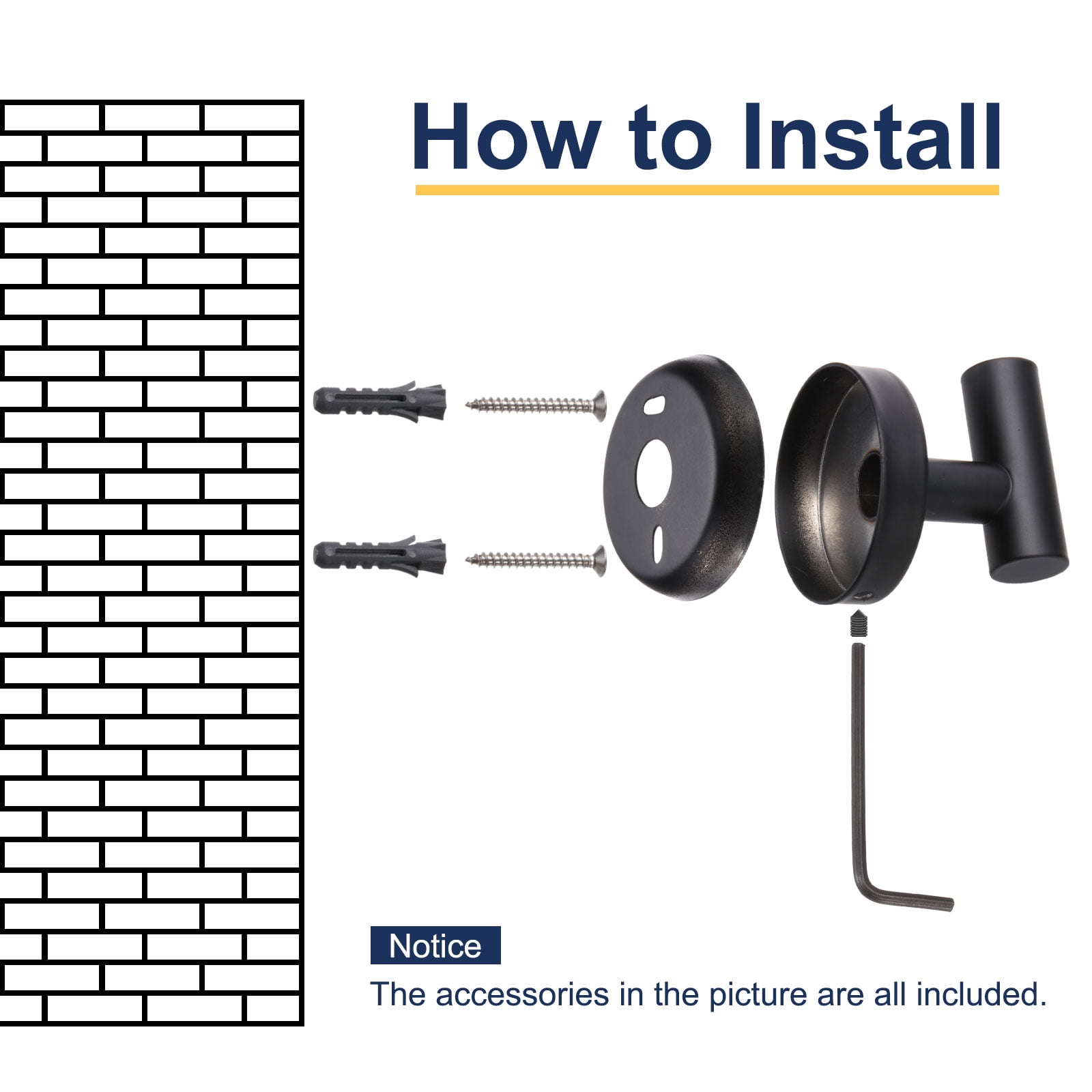 How to Install

Notice

The accessories in the picture are all included.