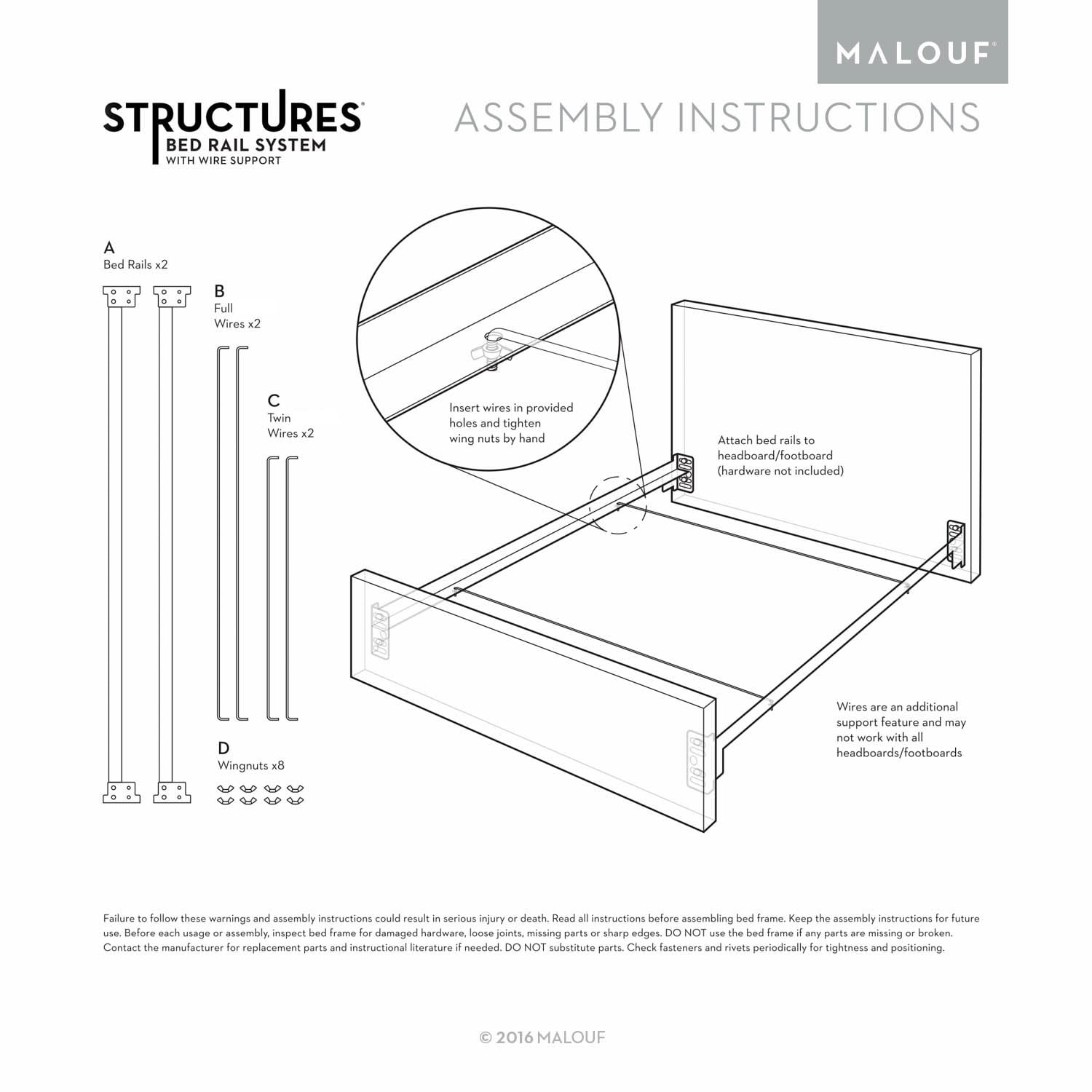 MALOUF®

STRUCTURES®
BED RAIL SYSTEM
WITH WIRE SUPPORT

ASSEMBLY INSTRUCTIONS

A
Bed Rails x2

B
Full
Wires x2

C
Twin
Wires x2

D
Wingnuts x8

Insert wires in provided holes and tighten wing nuts by hand

Attach bed rails to headboard/footboard (hardware not included)

Wires are an additional support feature and may not work with all headboards/footboards

Failure to follow these warnings and assembly instructions could result in serious injury or death. Read all instructions before assembling bed frame. Keep the assembly instructions for future use. Before each usage or assembly, inspect bed frame for damaged hardware, loose joints, missing parts or sharp edges. DO NOT use the bed frame if any parts are missing or broken. Contact the manufacturer for replacement parts and instructional literature if needed. DO NOT substitute parts. Check fasteners and rivets periodically for tightness and positioning.

© 2016 MALOUF