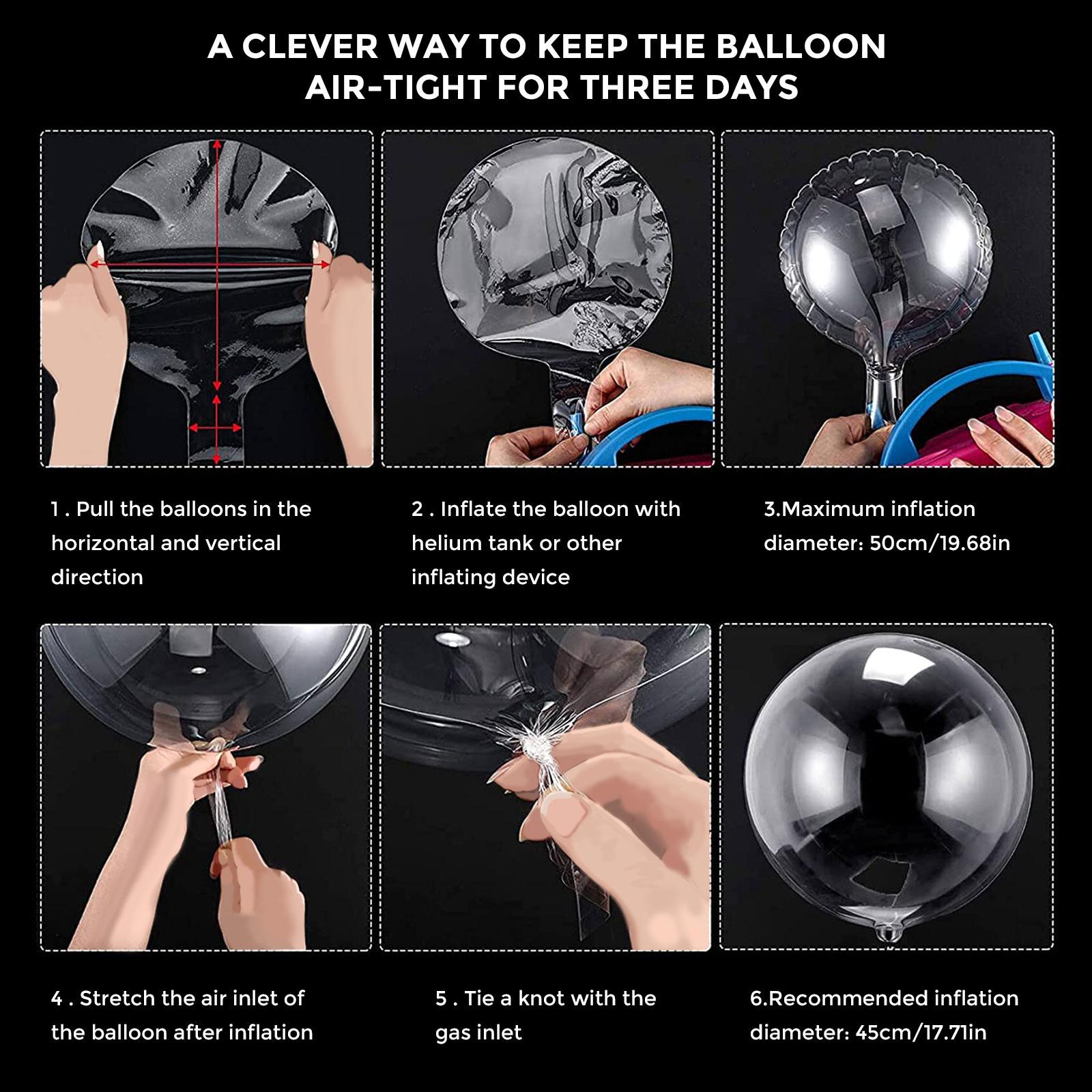 A CLEVER WAY TO KEEP THE BALLOON AIR-TIGHT FOR THREE DAYS

1 . Pull the balloons in the horizontal and vertical direction

2 . Inflate the balloon with helium tank or other inflating device

3.Maximum inflation diameter: 50cm/19.68in

4 . Stretch the air inlet of the balloon after inflation

5 . Tie a knot with the gas inlet

6.Recommended inflation diameter: 45cm/17.71in