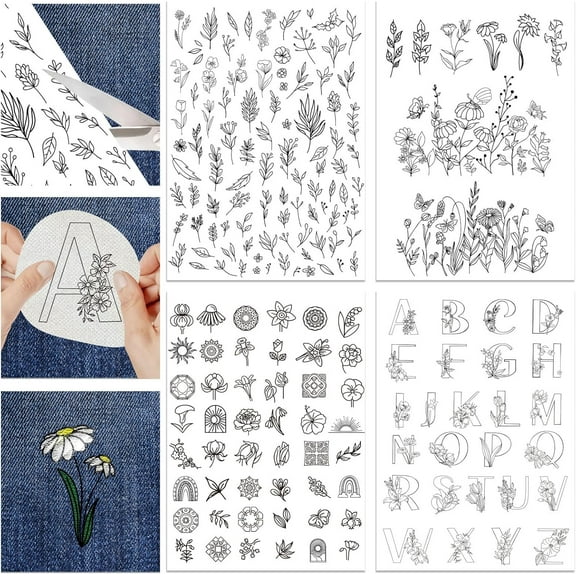 A

A B C D
E F G H
I J K L M
N O P Q
R S T U V
W X Y Z