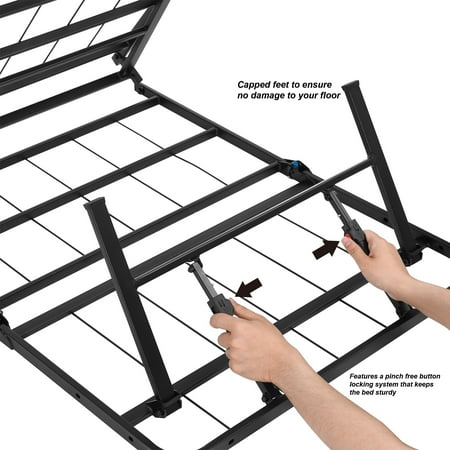 Capped feet to ensure no damage to your floor

Features a pinch free button locking system that keeps the bed sturdy