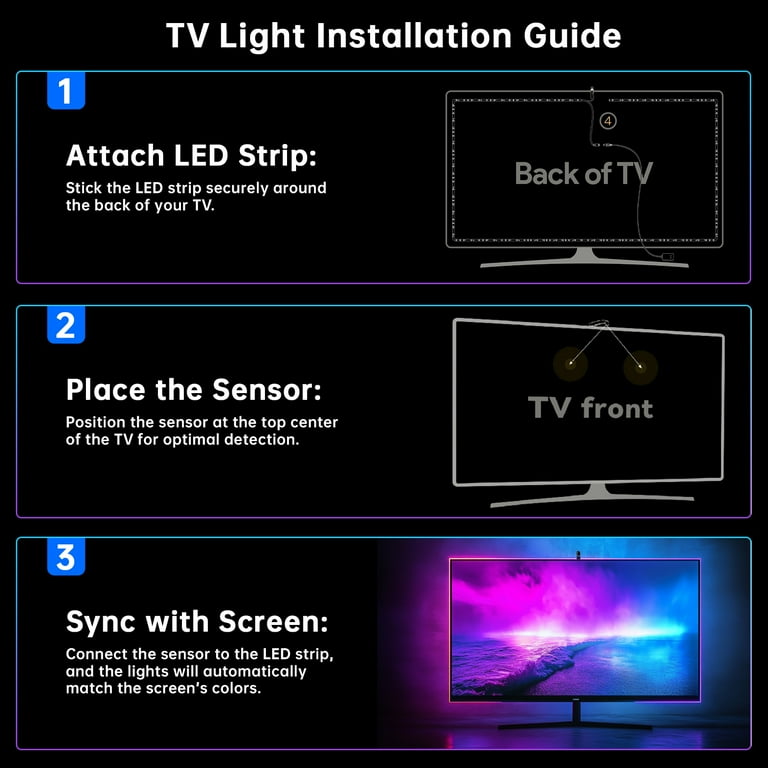 TV Light Installation Guide

1

Attach LED Strip:

Stick the LED strip securely around the back of your TV.

4

Back of TV

2

Place the Sensor:

Position the sensor at the top center of the TV for optimal detection.

TV front

3

Sync with Screen:

Connect the sensor to the LED strip, and the lights will automatically match the screen's colors.