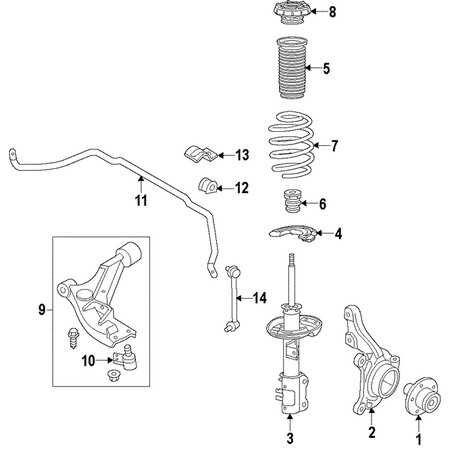 8
5
7
13
12
11
6
4
9
14
10
3
2
1