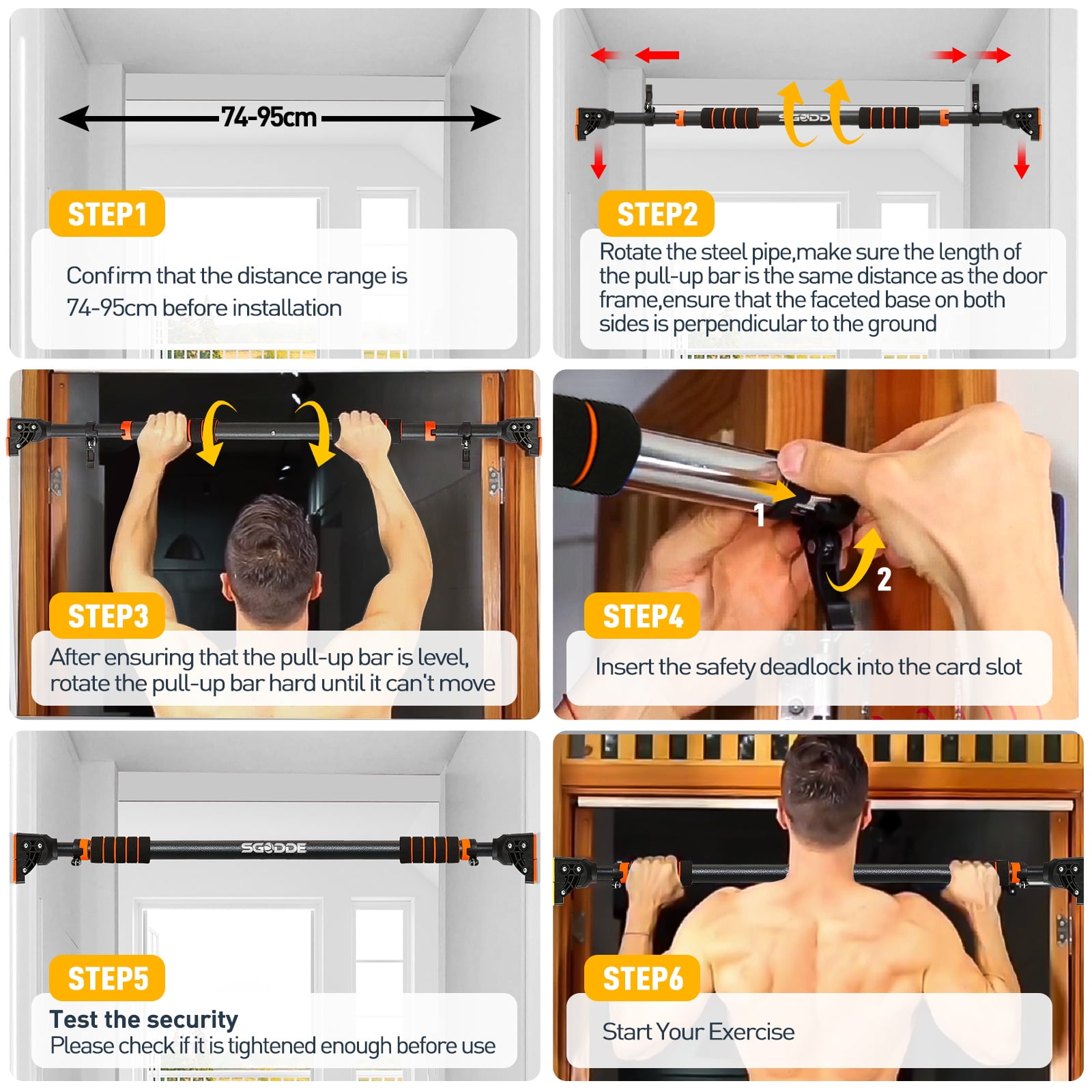 74-95cm

STEP1

Confirm that the distance range is 74-95cm before installation

SGODDE

STEP2

Rotate the steel pipe,make sure the length of the pull-up bar is the same distance as the door frame,ensure that the faceted base on both sides is perpendicular to the ground

STEP3

After ensuring that the pull-up bar is level, rotate the pull-up bar hard until it can't move

1

2

STEP4

Insert the safety deadlock into the card slot

SGODDE

STEP5

Test the security

Please check if it is tightened enough before use

STEP6

Start Your Exercise