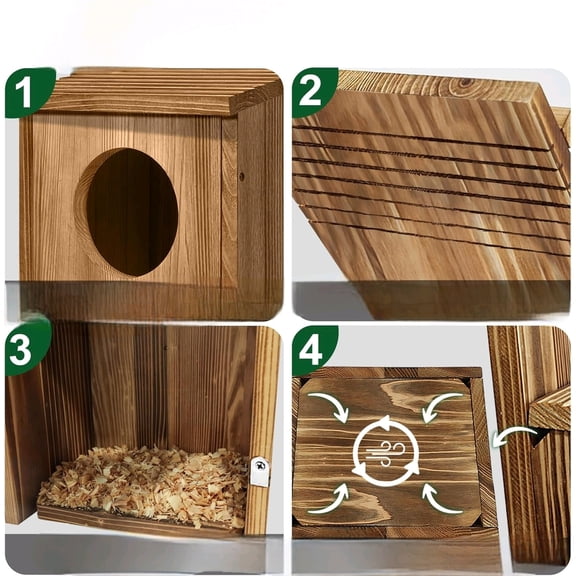 1

2

3

4