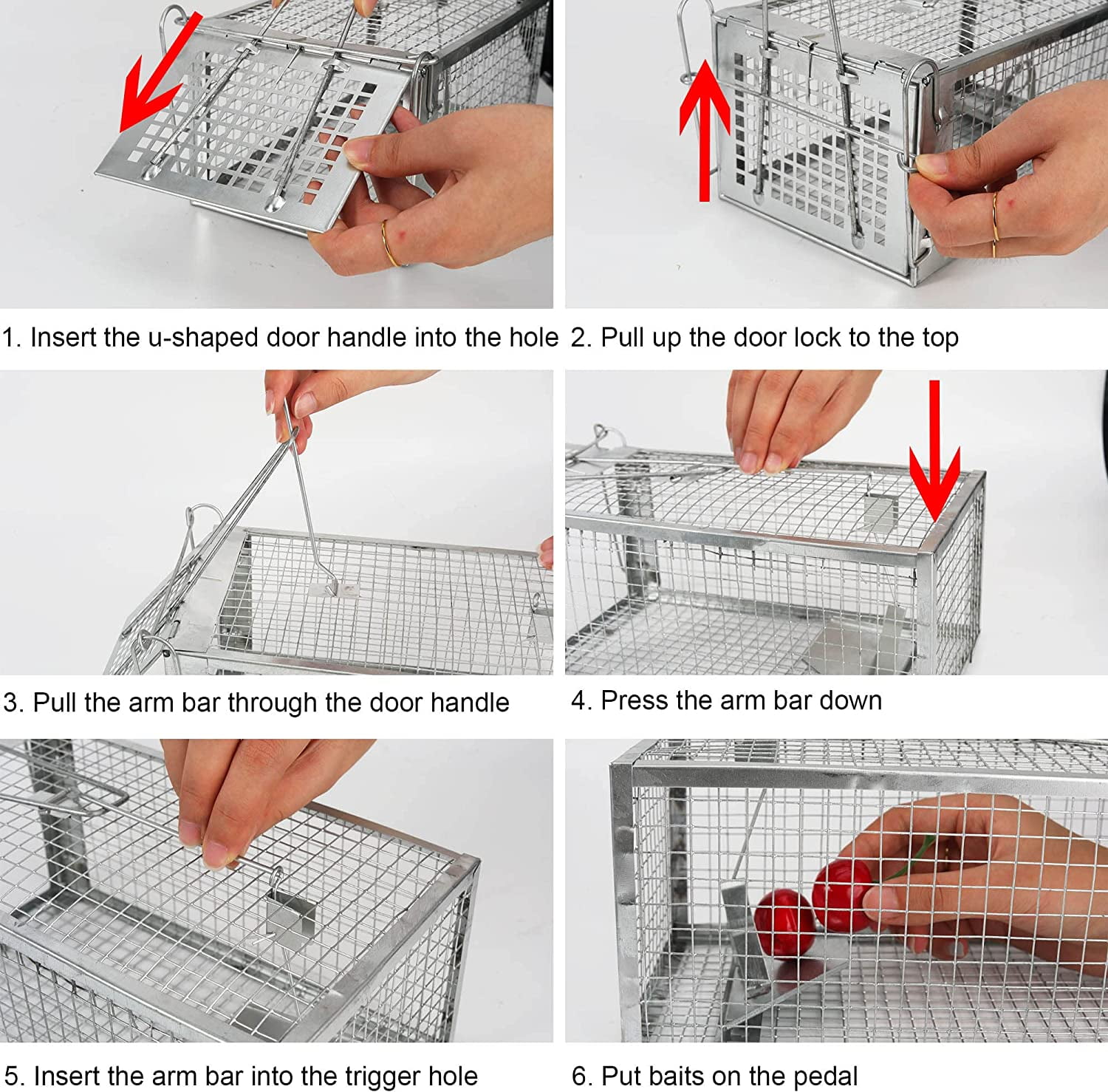 1. Insert the u-shaped door handle into the hole

2. Pull up the door lock to the top

3. Pull the arm bar through the door handle

4. Press the arm bar down

5. Insert the arm bar into the trigger hole

6. Put baits on the pedal