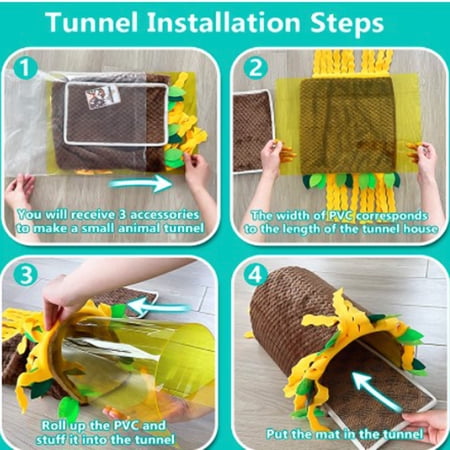 Tunnel Installation Steps

1

You will receive 3 accessories to make a small animal tunnel

2

The width of PVC corresponds to the length of the tunnel house

3

Roll up the PVC and stuff it into the tunnel

4

Put the mat in the tunnel