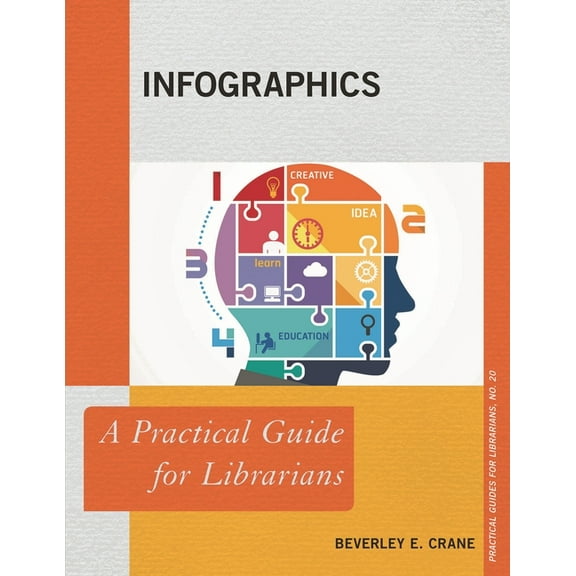 INFOGRAPHICS

1
CREATIVE
IDEA
2
3
learn
4
EDUCATION

A Practical Guide for Librarians

BEVERLEY E. CRANE

PRACTICAL GUIDES FOR LIBRARIANS, NO. 20