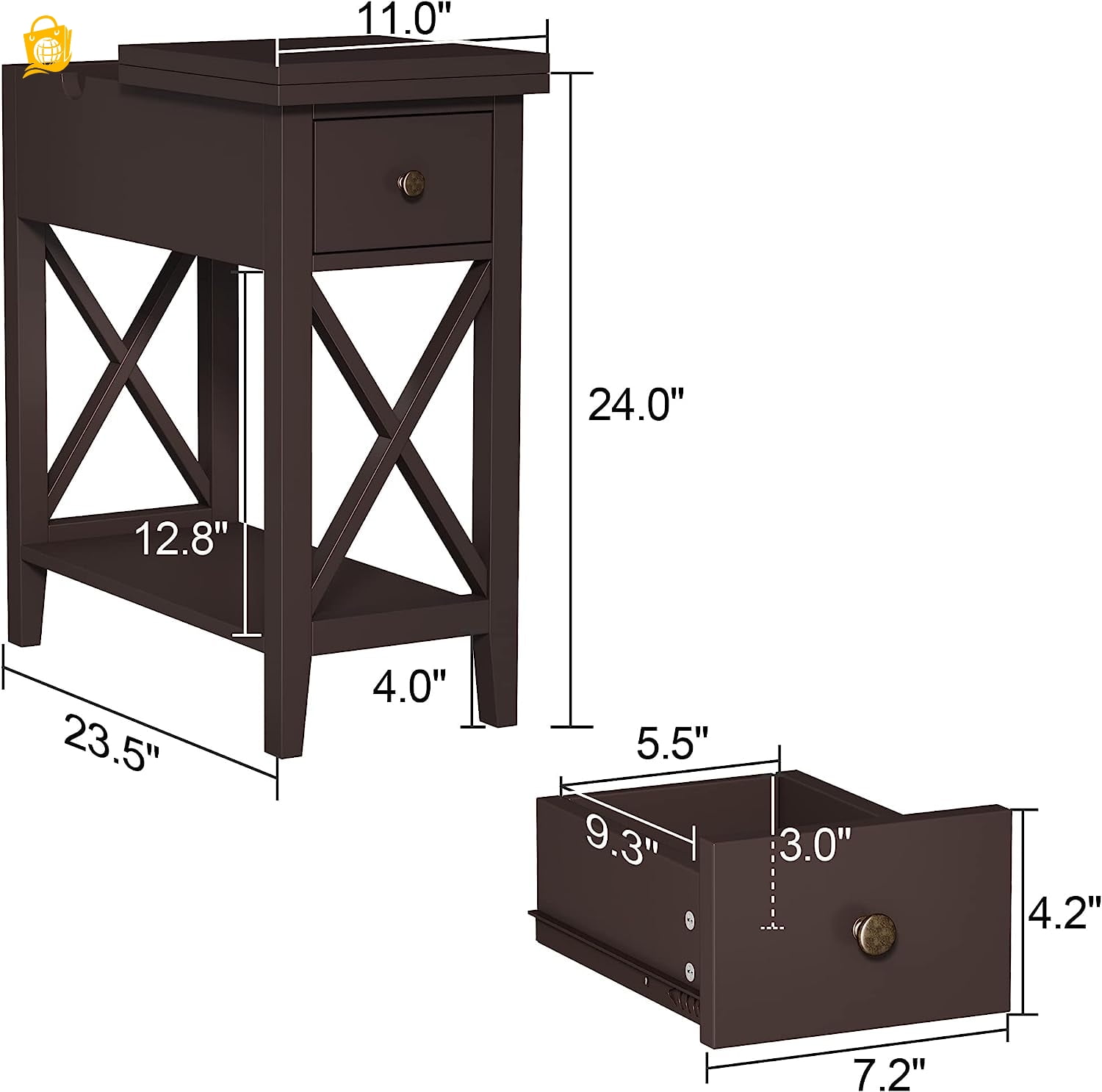 11.0"

24.0"

12.8"

4.0"

23.5"

5.5"

9.3"

3.0"

4.2"

7.2"