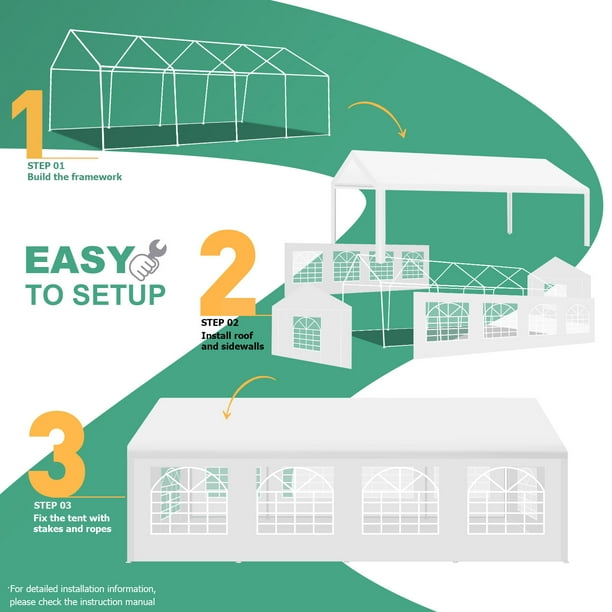 1

STEP 01
Build the framework

EASY
TO SETUP

2

STEP 02
Install roof and sidewalls

3

STEP 03
Fix the tent with stakes and ropes

*For detailed installation information, please check the instruction manual