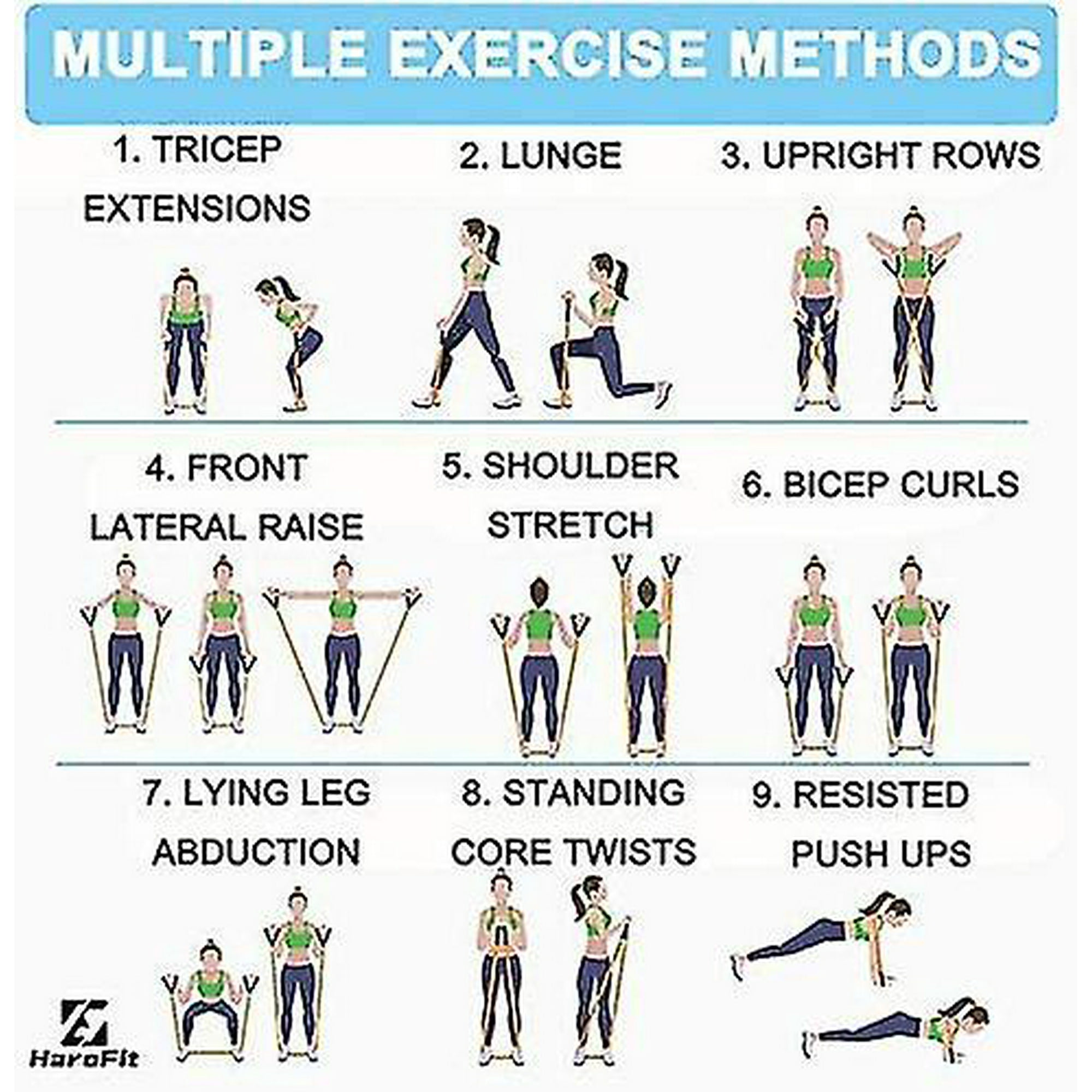 MULTIPLE EXERCISE METHODS

1. TRICEP EXTENSIONS

2. LUNGE

3. UPRIGHT ROWS

4. FRONT LATERAL RAISE

5. SHOULDER STRETCH

6. BICEP CURLS

7. LYING LEG ABDUCTION

8. STANDING CORE TWISTS

9. RESISTED PUSH UPS

HaroFit